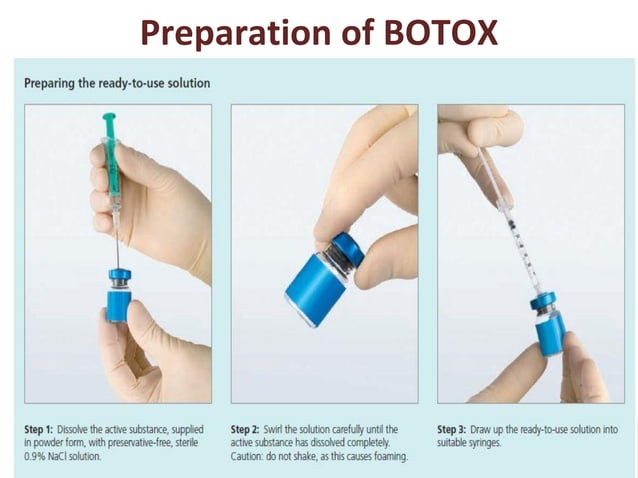 Preparation of BOTOX

Preparing the ready-to-use solution

Step 1: Dissolve the active substance, supplied in powder form, with preservative-free, sterile 0.9% NaCl solution.

Step 2: Swirl the solution carefully until the active substance has dissolved completely. Caution: do not shake, as this causes foaming.

Step 3: Draw up the ready-to-use solution into suitable syringes.