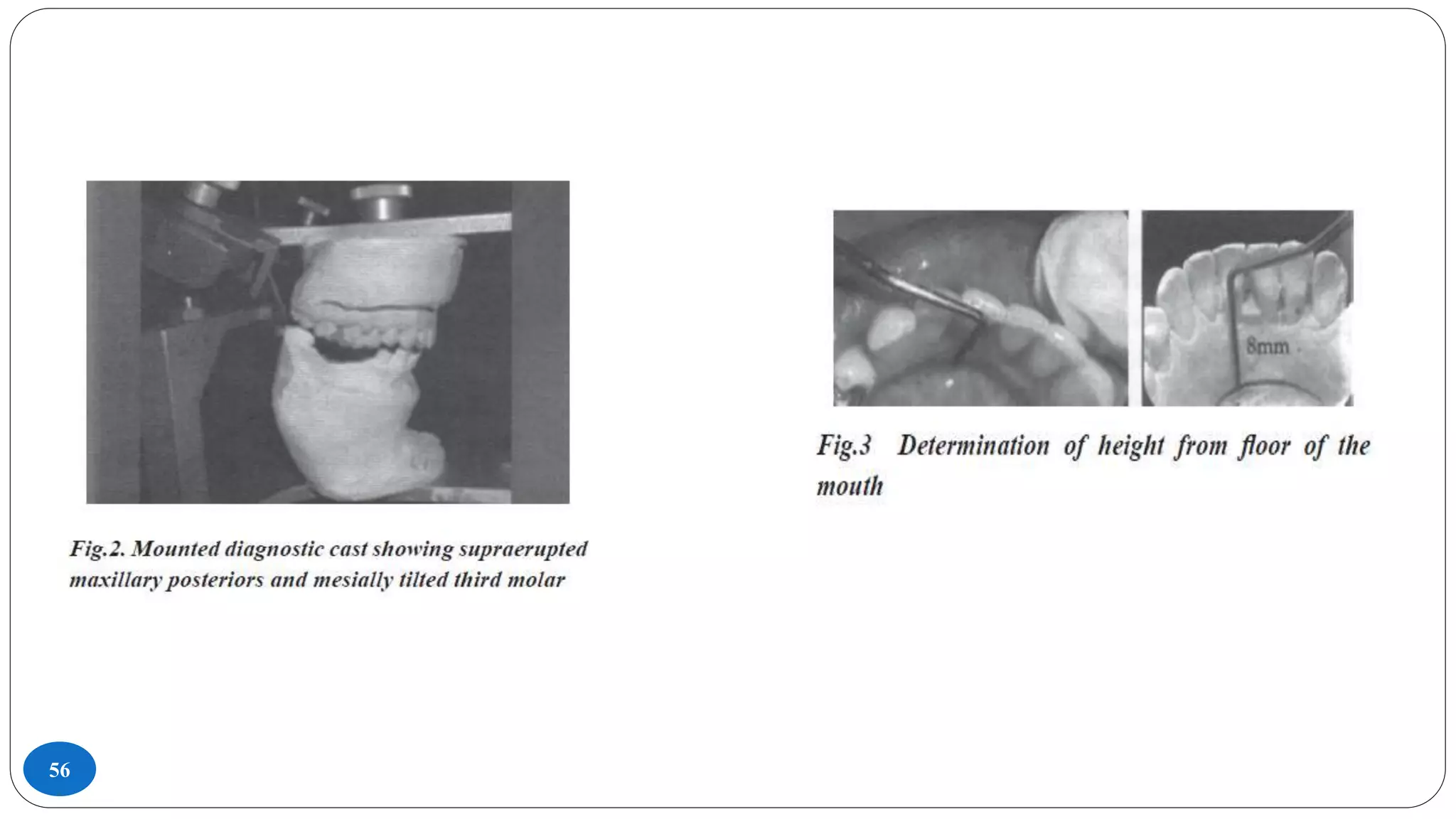 Fig.2. Mounted diagnostic cast showing supraerupted maxillary posteriors and mesially tilted third molar

8mm

Fig.3 Determination of height from floor of the mouth

56