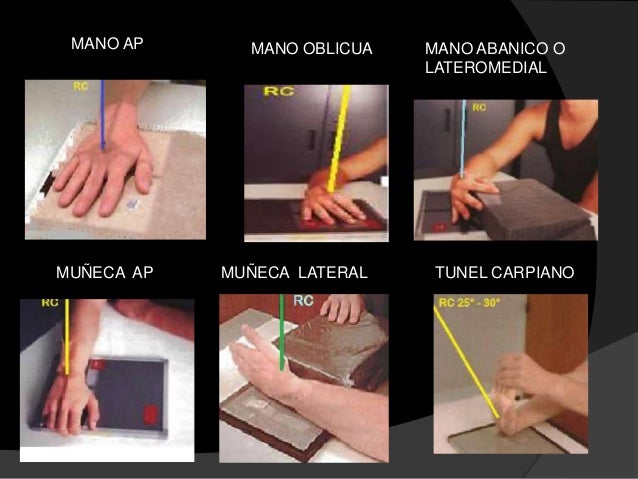 MANO AP

RC

MANO OBLICUA

RC

MANO ABANICO O LATEROMEDIAL

RC

MUÑECA AP

RC

MUÑECA LATERAL

RC

TUNEL CARPIANO

RC 25° - 30°