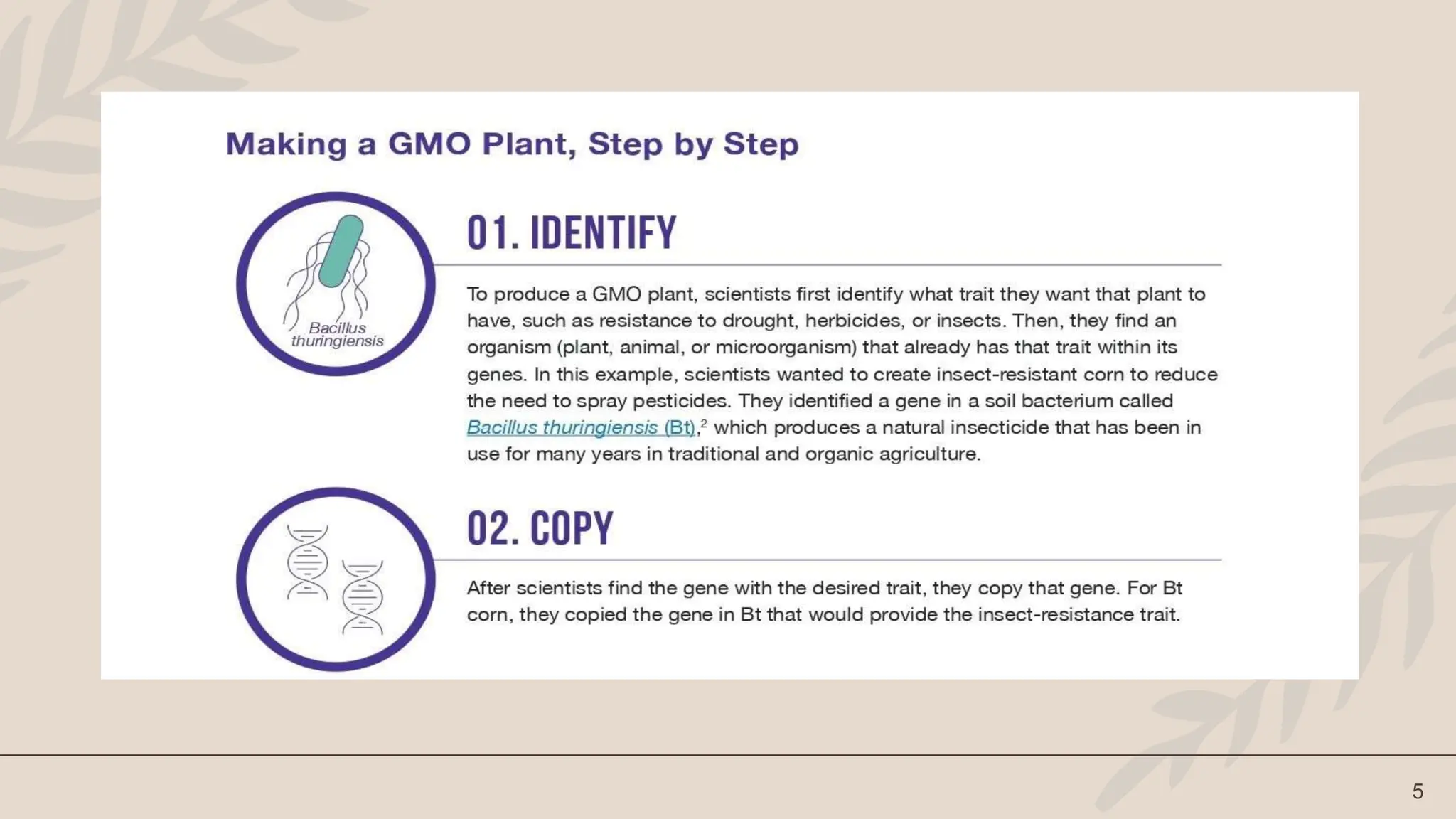 Making a GMO Plant, Step by Step

Bacillus thuringiensis

01. IDENTIFY

To produce a GMO plant, scientists first identify what trait they want that plant to have, such as resistance to drought, herbicides, or insects. Then, they find an organism (plant, animal, or microorganism) that already has that trait within its genes. In this example, scientists wanted to create insect-resistant corn to reduce the need to spray pesticides. They identified a gene in a soil bacterium called Bacillus thuringiensis (Bt),$^2$ which produces a natural insecticide that has been in use for many years in traditional and organic agriculture.

02. COPY

After scientists find the gene with the desired trait, they copy that gene. For Bt corn, they copied the gene in Bt that would provide the insect-resistance trait.

5