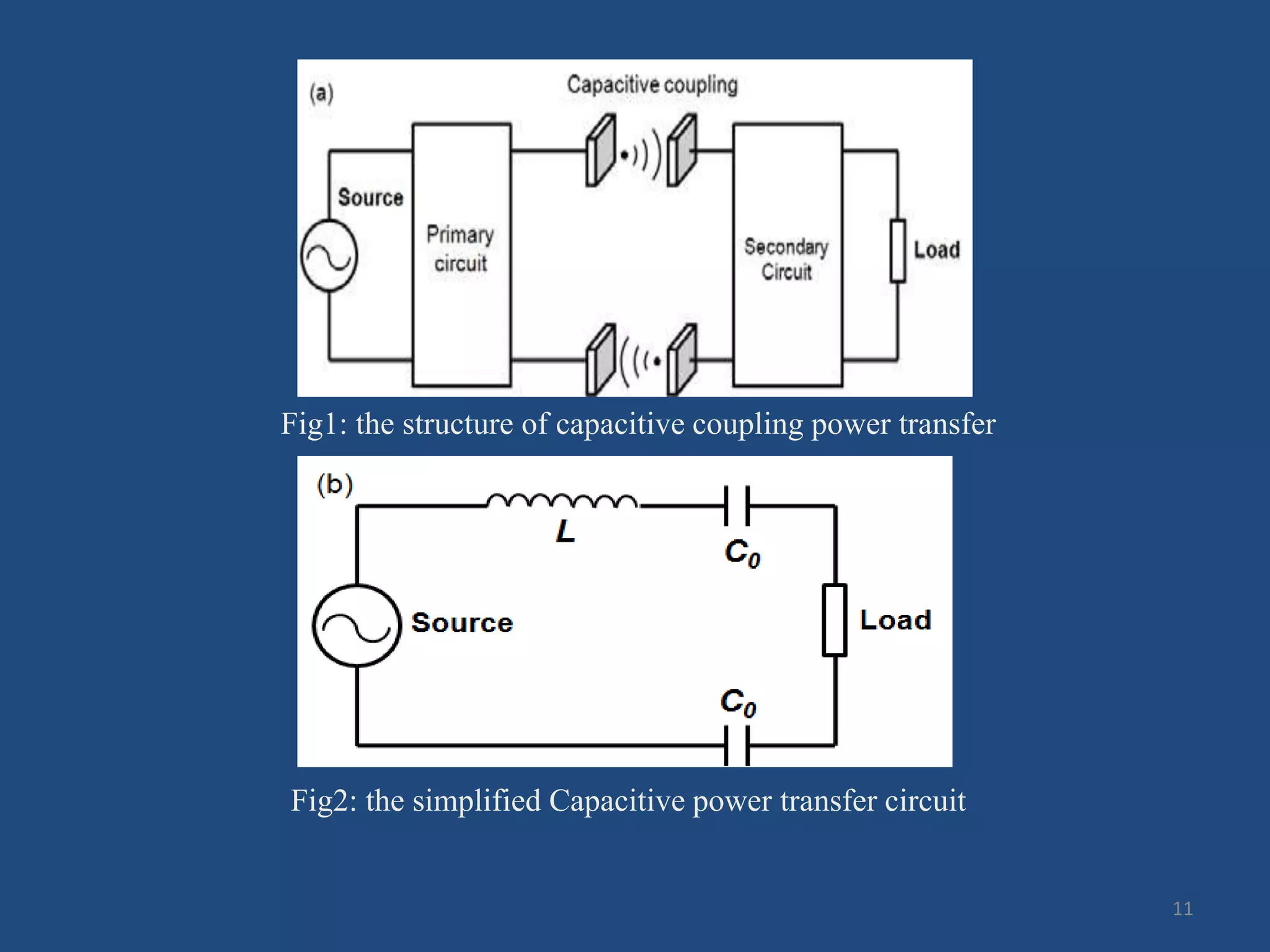 (a)

Capacitive coupling

Source

Primary circuit

Secondary Circuit

Load

Fig1: the structure of capacitive coupling power transfer

(b)

$L$

$C_0$

Source

Load

$C_0$

Fig2: the simplified Capacitive power transfer circuit

11