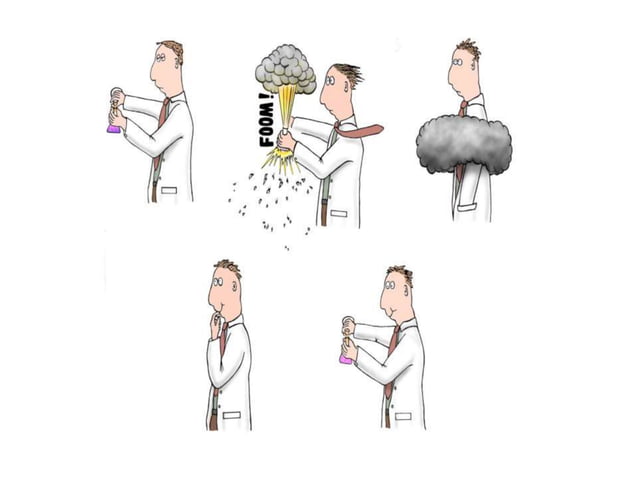 FOOM!