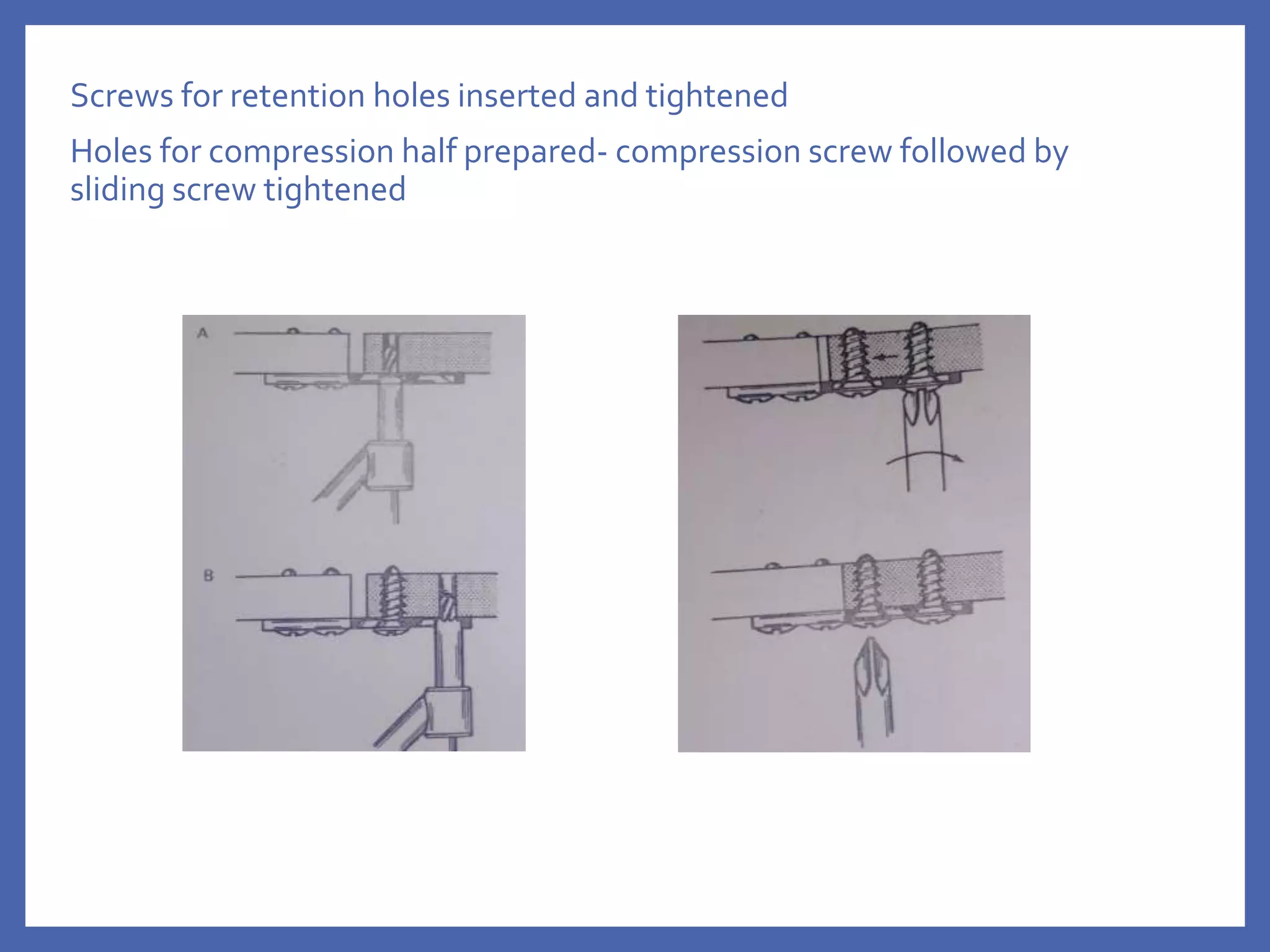 Screws for retention holes inserted and tightened

Holes for compression half prepared- compression screw followed by sliding screw tightened

A

B