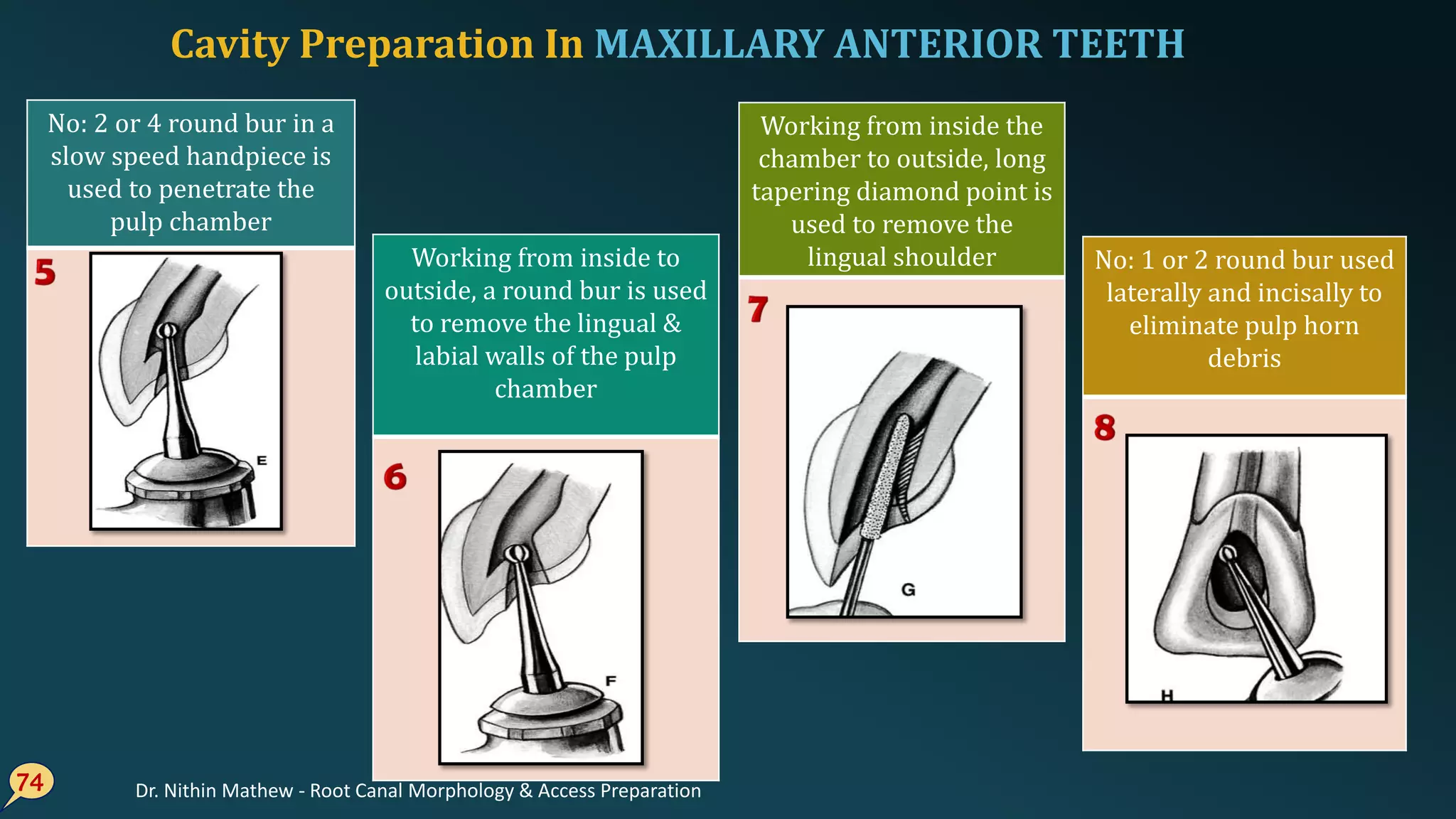 Cavity Preparation In MAXILLARY ANTERIOR TEETH

No: 2 or 4 round bur in a slow speed handpiece is used to penetrate the pulp chamber

5

E

Working from inside to outside, a round bur is used to remove the lingual & labial walls of the pulp chamber

6

F

Working from inside the chamber to outside, long tapering diamond point is used to remove the lingual shoulder

7

G

No: 1 or 2 round bur used laterally and incisally to eliminate pulp horn debris

8

H

74

Dr. Nithin Mathew - Root Canal Morphology & Access Preparation