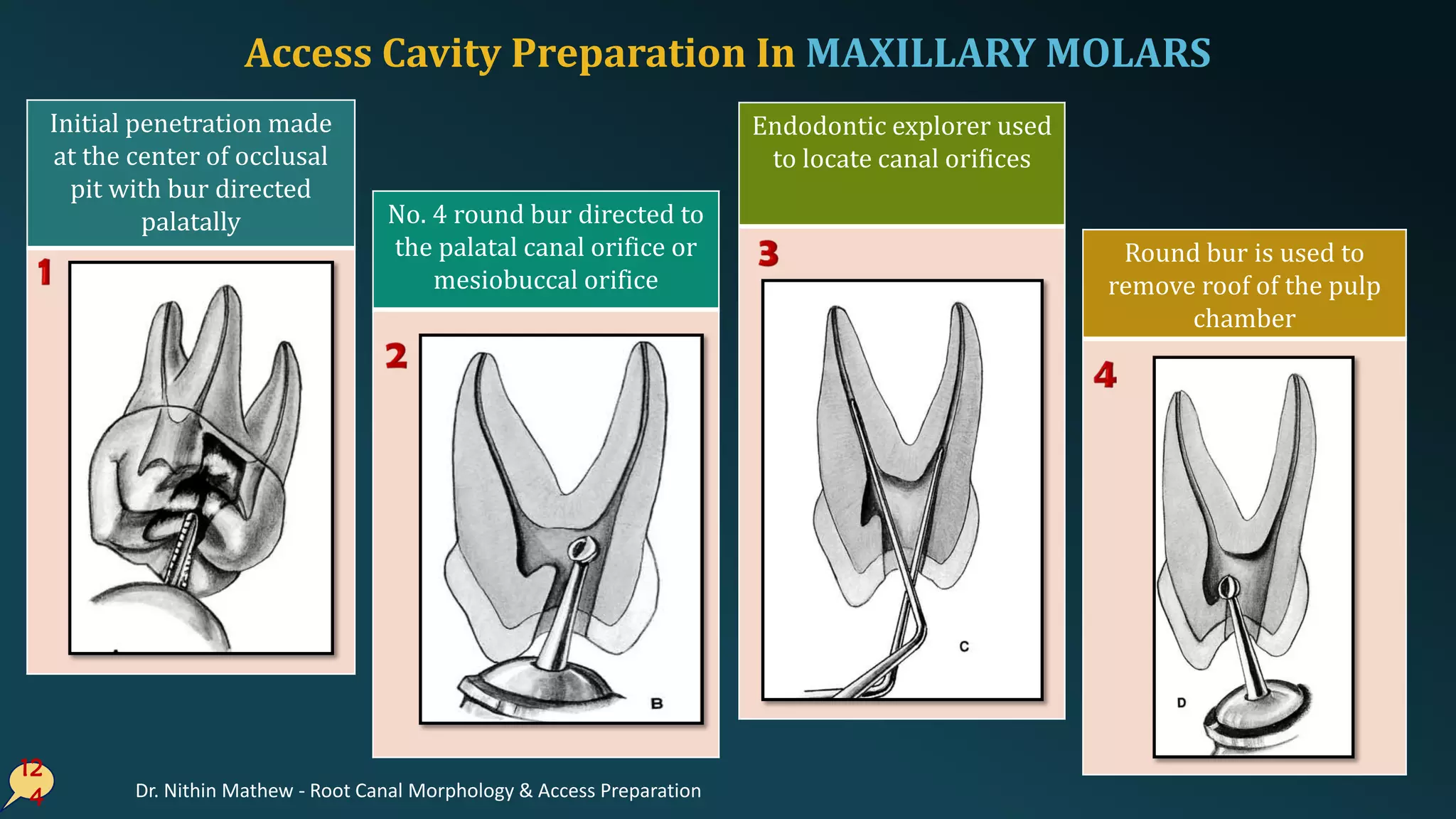 Access Cavity Preparation In MAXILLARY MOLARS

Initial penetration made at the center of occlusal pit with bur directed palatally

1

No. 4 round bur directed to the palatal canal orifice or mesiobuccal orifice

2

B

Endodontic explorer used to locate canal orifices

3

C

Round bur is used to remove roof of the pulp chamber

4

D

124

Dr. Nithin Mathew - Root Canal Morphology & Access Preparation