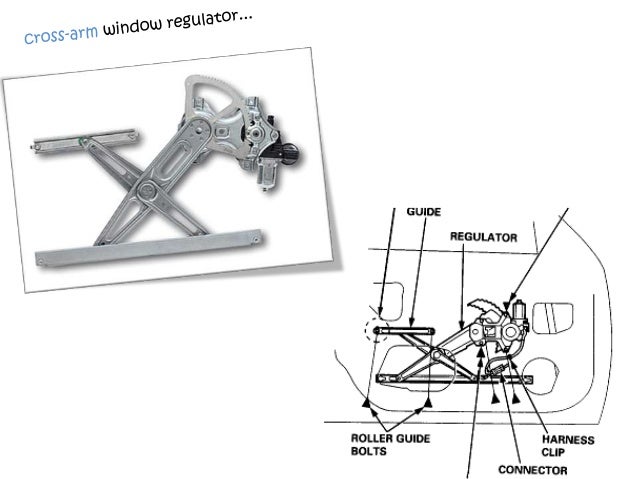 Cross-arm window regulator...

GUIDE

REGULATOR

ROLLER GUIDE BOLTS

HARNESS CLIP

CONNECTOR