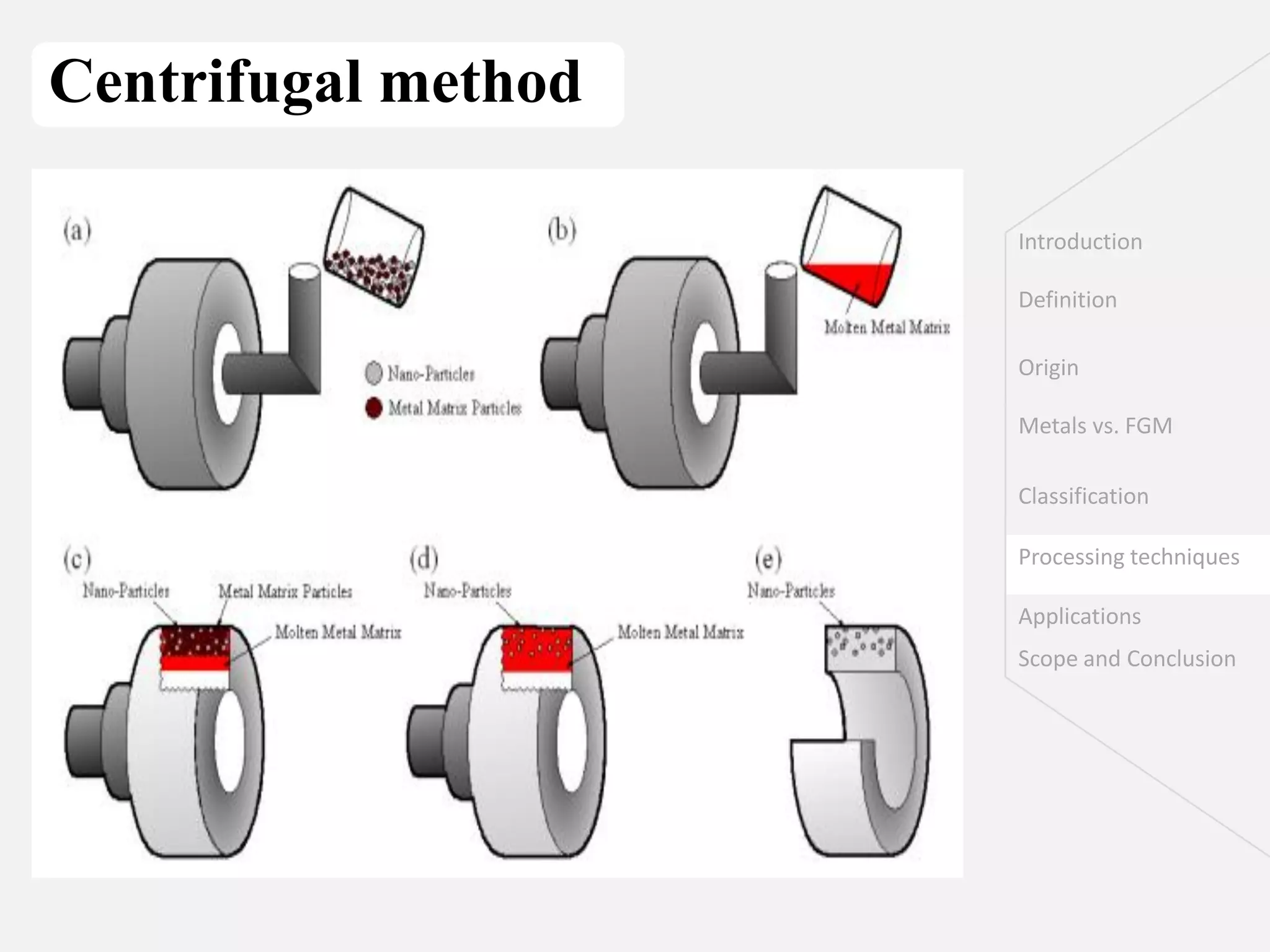 Centrifugal method

(a)

Nano-Particles

Metal Matrix Particles

(b)

Molten Metal Matrix

(c)

Nano-Particles

Metal Matrix Particles

Molten Metal Matrix

(d)

Nano-Particles

Molten Metal Matrix

(e)

Nano-Particles

Introduction

Definition

Origin

Metals vs. FGM

Classification

Processing techniques

Applications

Scope and Conclusion