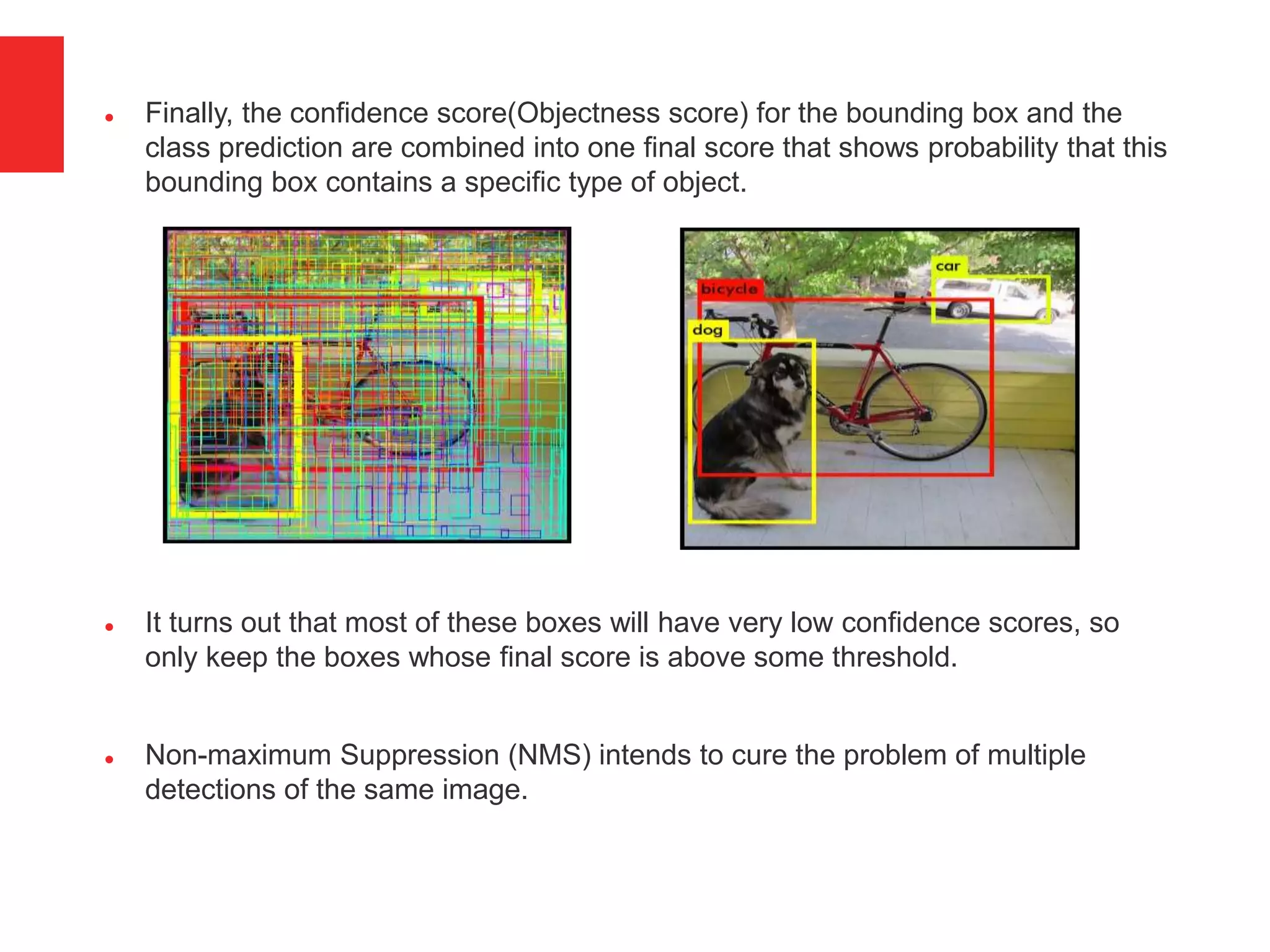 • Finally, the confidence score(Objectness score) for the bounding box and the class prediction are combined into one final score that shows probability that this bounding box contains a specific type of object.

car

bicycle

dog

• It turns out that most of these boxes will have very low confidence scores, so only keep the boxes whose final score is above some threshold.

• Non-maximum Suppression (NMS) intends to cure the problem of multiple detections of the same image.