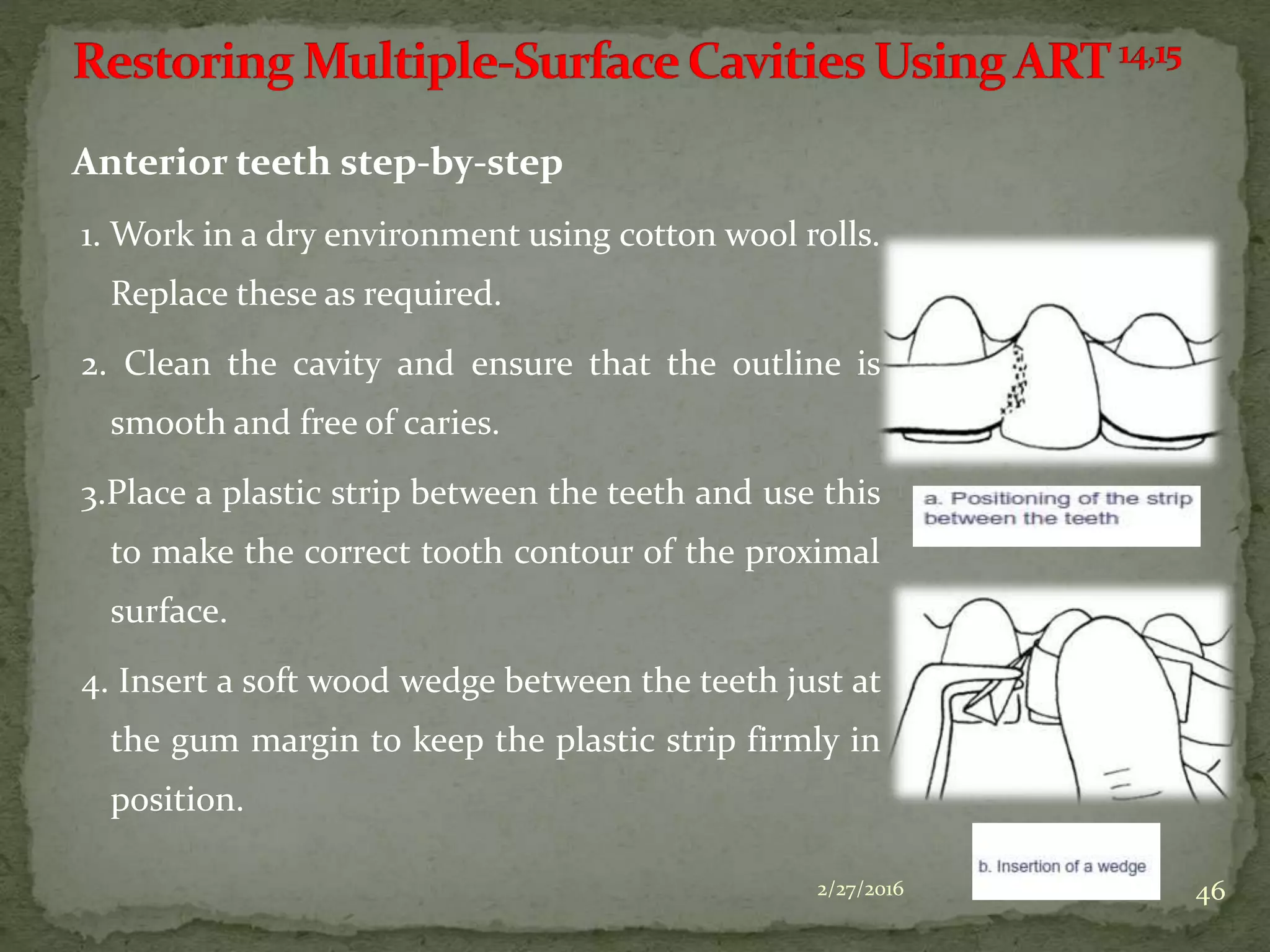 Restoring Multiple-Surface Cavities Using ART $^{14,15}$

Anterior teeth step-by-step

1. Work in a dry environment using cotton wool rolls. Replace these as required.

2. Clean the cavity and ensure that the outline is smooth and free of caries.

3.Place a plastic strip between the teeth and use this to make the correct tooth contour of the proximal surface.

4. Insert a soft wood wedge between the teeth just at the gum margin to keep the plastic strip firmly in position.

a. Positioning of the strip between the teeth

b. Insertion of a wedge

2/27/2016

46