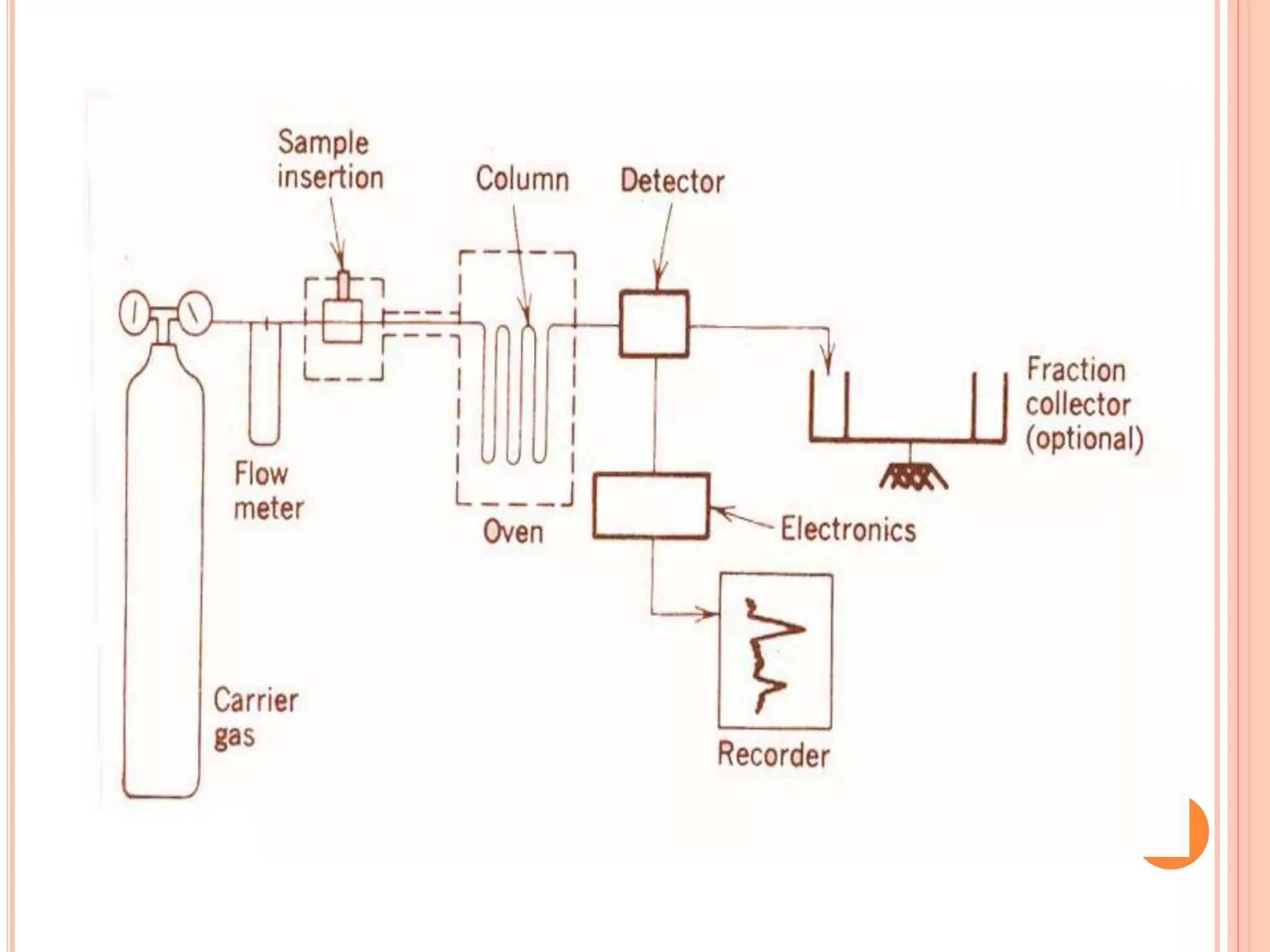 Sample insertion

Column

Detector

Fraction collector (optional)

Flow meter

Oven

Electronics

Carrier gas

Recorder