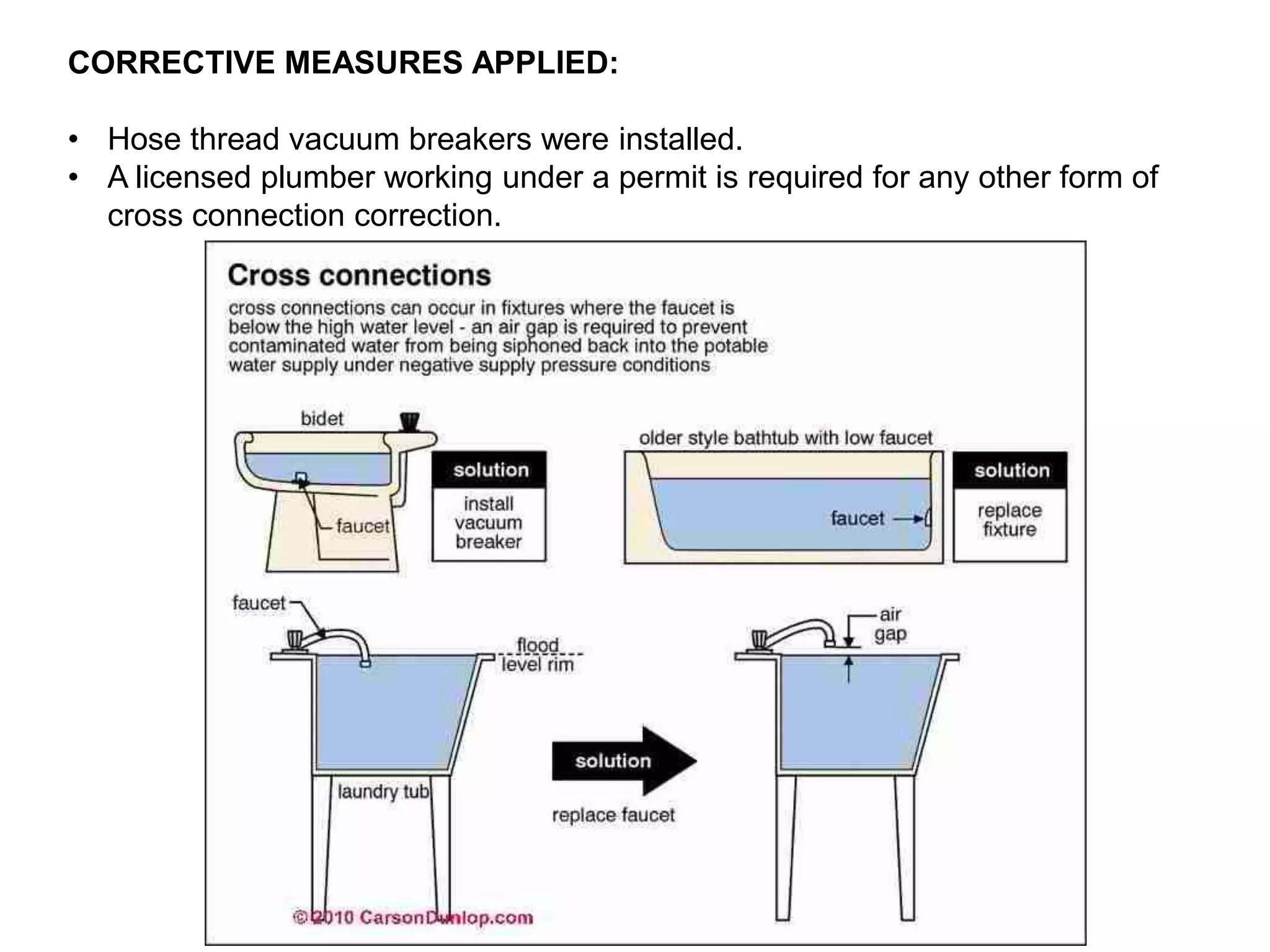 CORRECTIVE MEASURES APPLIED:

• Hose thread vacuum breakers were installed.
• A licensed plumber working under a permit is required for any other form of cross connection correction.

Cross connections

cross connections can occur in fixtures where the faucet is below the high water level - an air gap is required to prevent contaminated water from being siphoned back into the potable water supply under negative supply pressure conditions

bidet

faucet

solution

install vacuum breaker

older style bathtub with low faucet

faucet

solution

replace fixture

faucet

flood level rim

laundry tub

solution

replace faucet

air gap

©2010 CarsonDunlop.com