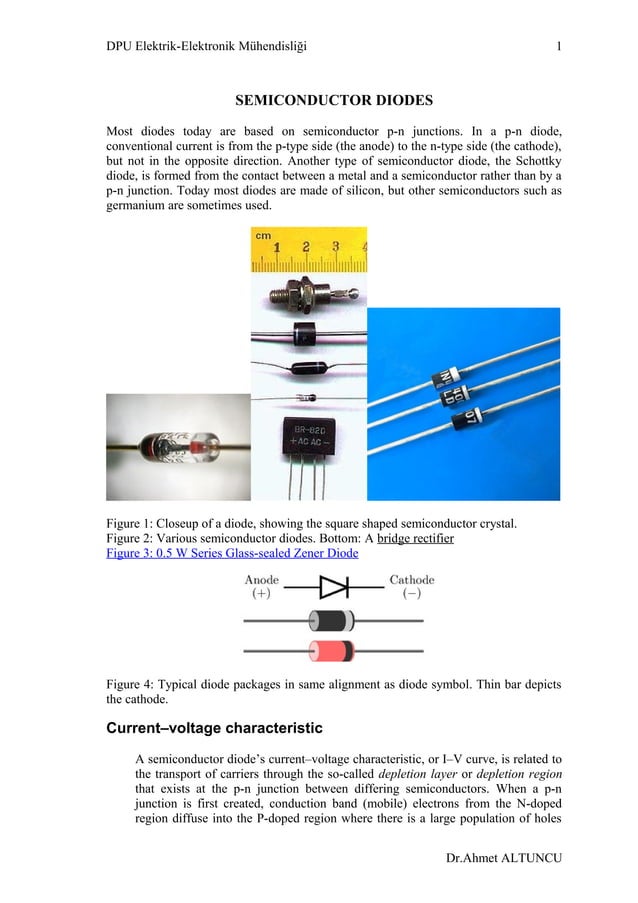 DPU Elektrik-Elektronik Mühendisliği

1

SEMICONDUCTOR DIODES

Most diodes today are based on semiconductor p-n junctions. In a p-n diode, conventional current is from the p-type side (the anode) to the n-type side (the cathode), but not in the opposite direction. Another type of semiconductor diode, the Schottky diode, is formed from the contact between a metal and a semiconductor rather than by a p-n junction. Today most diodes are made of silicon, but other semiconductors such as germanium are sometimes used.

cm 1 2 3 4

BR-82D
+AC AC−

Figure 1: Closeup of a diode, showing the square shaped semiconductor crystal.
Figure 2: Various semiconductor diodes. Bottom: A bridge rectifier
Figure 3: 0.5 W Series Glass-sealed Zener Diode

Anode (+)
Cathode (−)

Figure 4: Typical diode packages in same alignment as diode symbol. Thin bar depicts the cathode.

Current–voltage characteristic

A semiconductor diode's current–voltage characteristic, or I–V curve, is related to the transport of carriers through the so-called depletion layer or depletion region that exists at the p-n junction between differing semiconductors. When a p-n junction is first created, conduction band (mobile) electrons from the N-doped region diffuse into the P-doped region where there is a large population of holes

Dr.Ahmet ALTUNCU