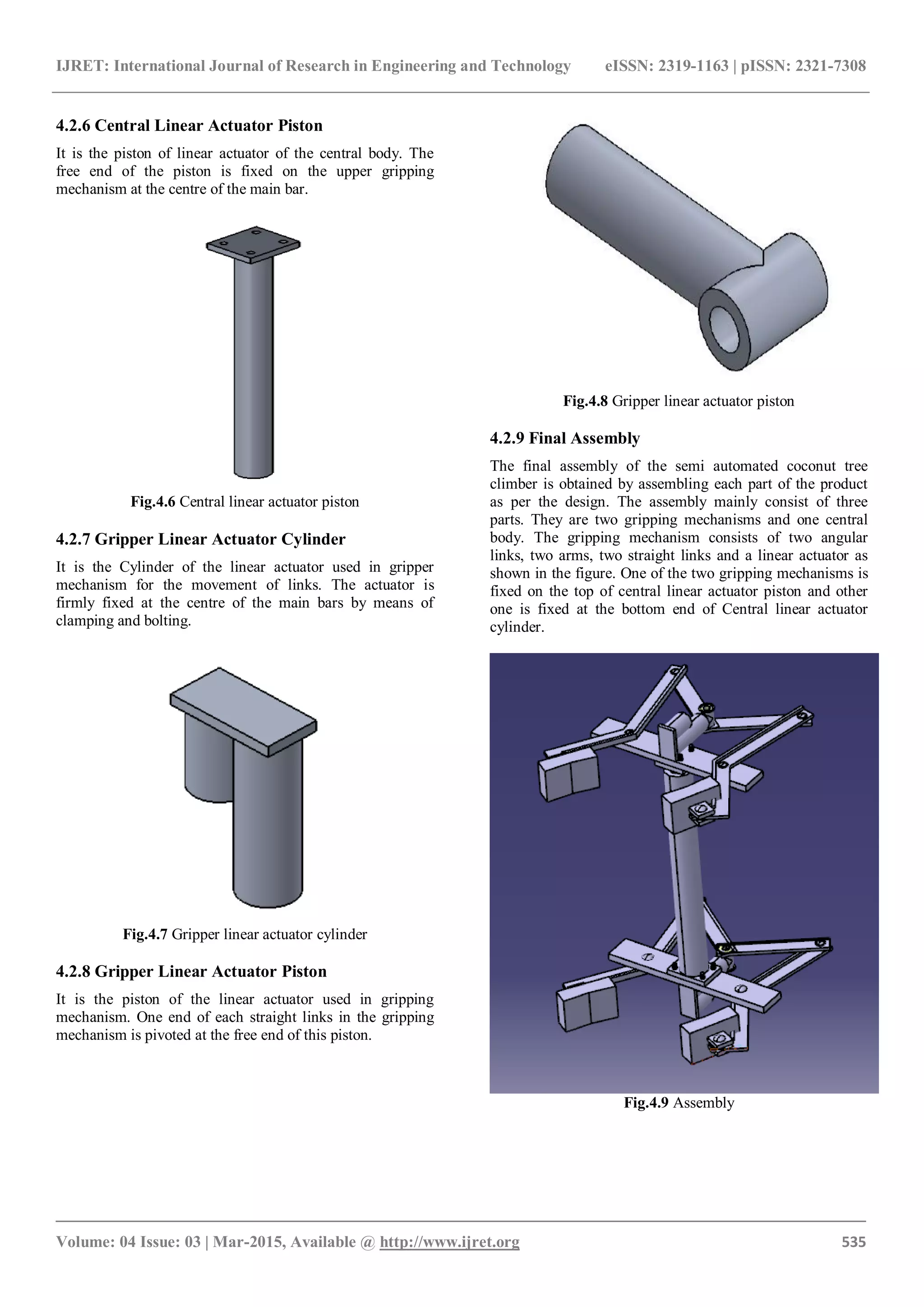 IJRET: International Journal of Research in Engineering and Technology eISSN: 2319-1163 | pISSN: 2321-7308

4.2.6 Central Linear Actuator Piston

It is the piston of linear actuator of the central body. The free end of the piston is fixed on the upper gripping mechanism at the centre of the main bar.

Fig.4.6 Central linear actuator piston

4.2.7 Gripper Linear Actuator Cylinder

It is the Cylinder of the linear actuator used in gripper mechanism for the movement of links. The actuator is firmly fixed at the centre of the main bars by means of clamping and bolting.

Fig.4.7 Gripper linear actuator cylinder

4.2.8 Gripper Linear Actuator Piston

It is the piston of the linear actuator used in gripping mechanism. One end of each straight links in the gripping mechanism is pivoted at the free end of this piston.

Fig.4.8 Gripper linear actuator piston

4.2.9 Final Assembly

The final assembly of the semi automated coconut tree climber is obtained by assembling each part of the product as per the design. The assembly mainly consist of three parts. They are two gripping mechanisms and one central body. The gripping mechanism consists of two angular links, two arms, two straight links and a linear actuator as shown in the figure. One of the two gripping mechanisms is fixed on the top of central linear actuator piston and other one is fixed at the bottom end of Central linear actuator cylinder.

Fig.4.9 Assembly

Volume: 04 Issue: 03 | Mar-2015, Available @ http://www.ijret.org 535