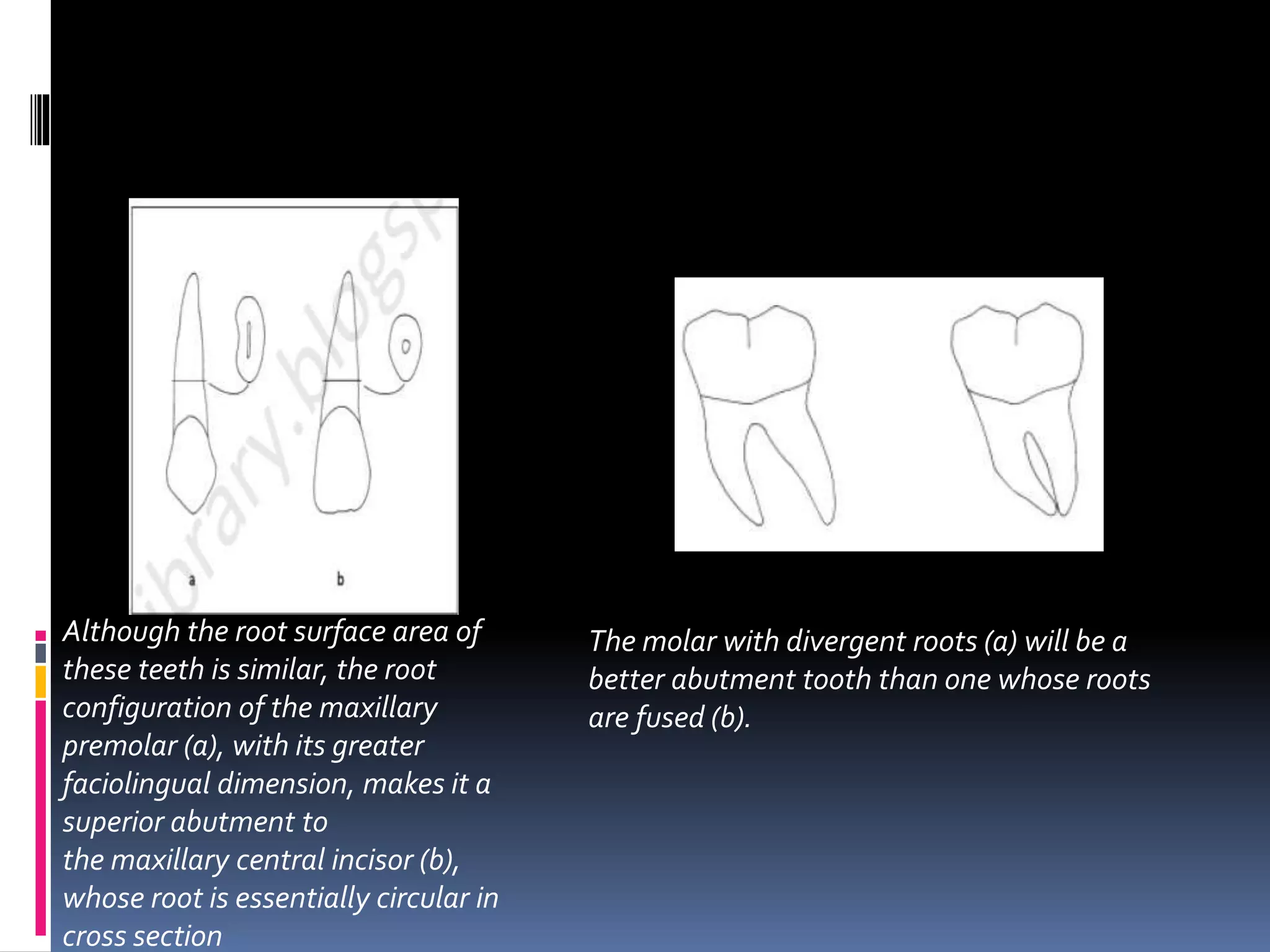 ibrary.blogsp

a b

Although the root surface area of these teeth is similar, the root configuration of the maxillary premolar (a), with its greater faciolingual dimension, makes it a superior abutment to
the maxillary central incisor (b), whose root is essentially circular in cross section

The molar with divergent roots (a) will be a better abutment tooth than one whose roots are fused (b).