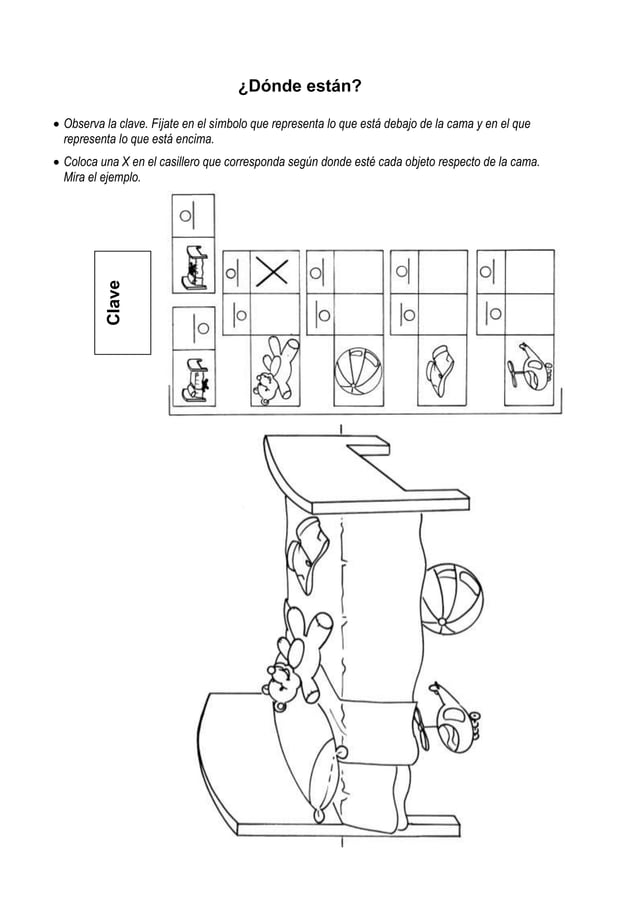 ¿Dónde están?

• Observa la clave. Fíjate en el símbolo que representa lo que está debajo de la cama y en el que representa lo que está encima.

• Coloca una X en el casillero que corresponda según donde esté cada objeto respecto de la cama. Mira el ejemplo.

Clave

X