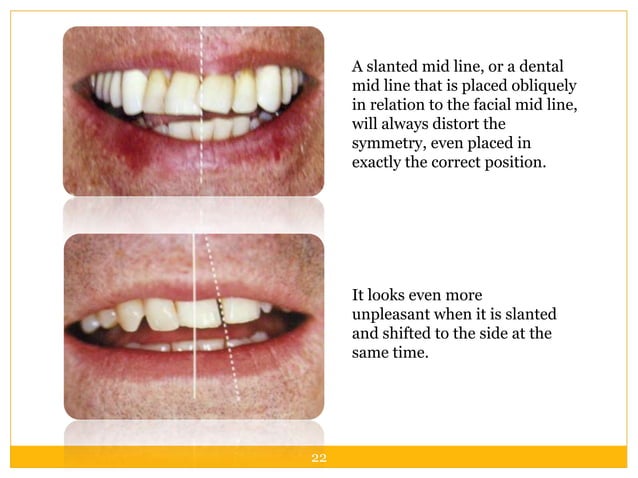 A slanted mid line, or a dental mid line that is placed obliquely in relation to the facial mid line, will always distort the symmetry, even placed in exactly the correct position.

It looks even more unpleasant when it is slanted and shifted to the side at the same time.

22