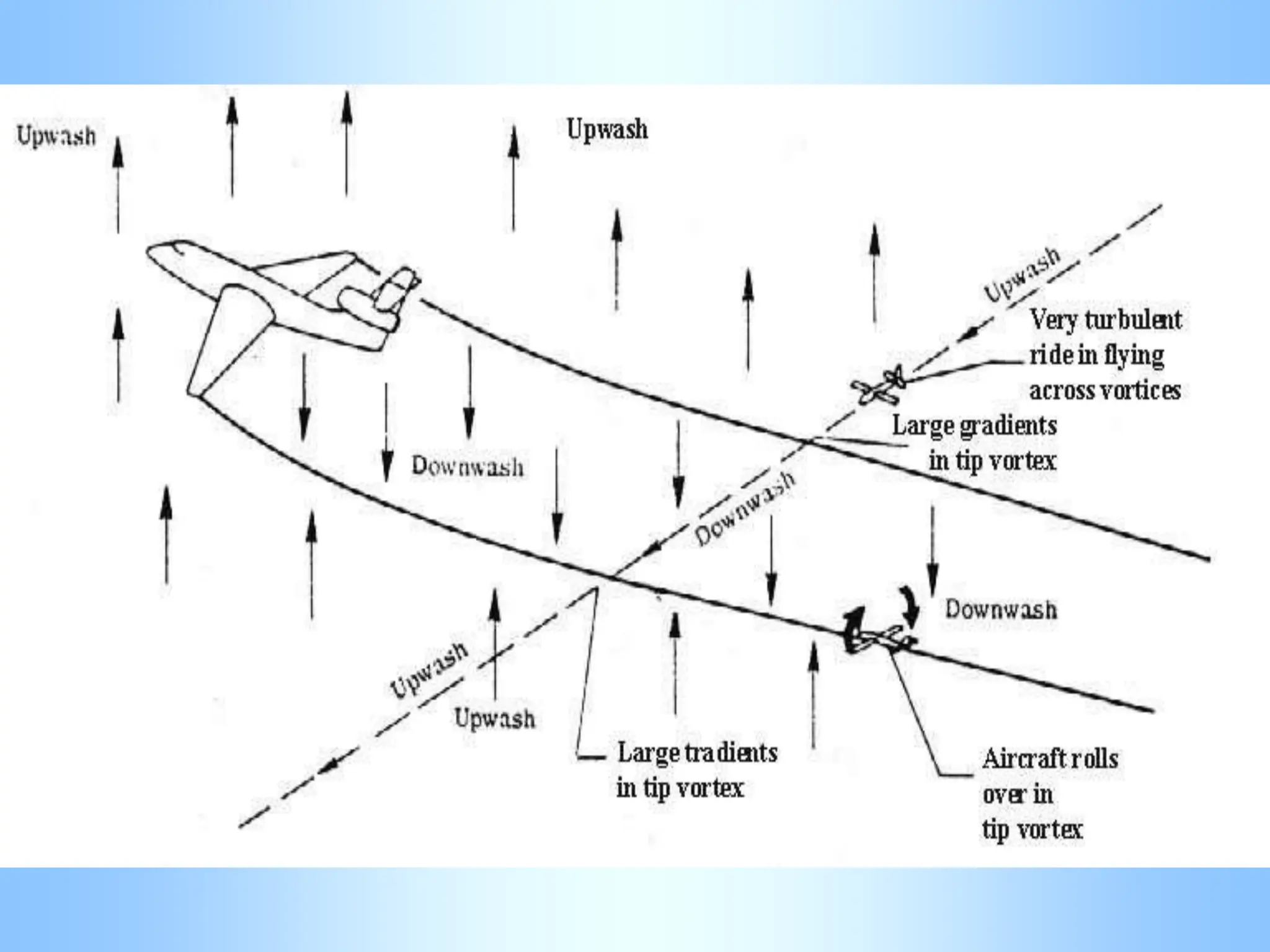 Upwash

Upwash

Upwash

Very turbulent ride in flying across vortices

Large gradients in tip vortex

Downwash

Downwash

Downwash

Upwash

Upwash

Large tradients in tip vortex

Aircraft rolls over in tip vortex