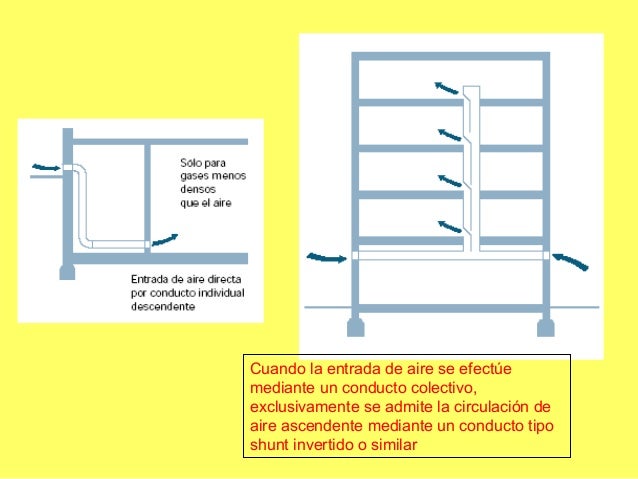 Sólo para gases menos densos que el aire

Entrada de aire directa por conducto individual descendente

Cuando la entrada de aire se efectúe mediante un conducto colectivo, exclusivamente se admite la circulación de aire ascendente mediante un conducto tipo shunt invertido o similar