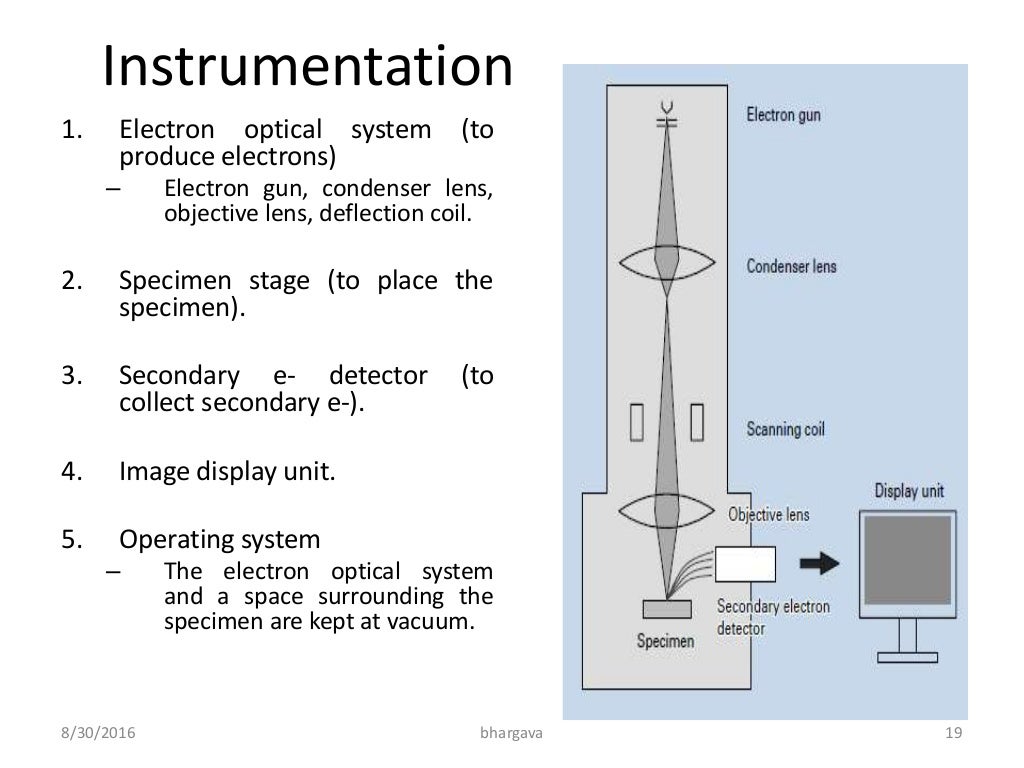 Instrumentation

1. Electron optical system (to produce electrons)
– Electron gun, condenser lens, objective lens, deflection coil.

2. Specimen stage (to place the specimen).

3. Secondary e- detector (to collect secondary e-).

4. Image display unit.

5. Operating system
– The electron optical system and a space surrounding the specimen are kept at vacuum.

Electron gun
Condenser lens
Scanning coil
Objective lens
Display unit
Secondary electron detector
Specimen

8/30/2016
bhargava
19