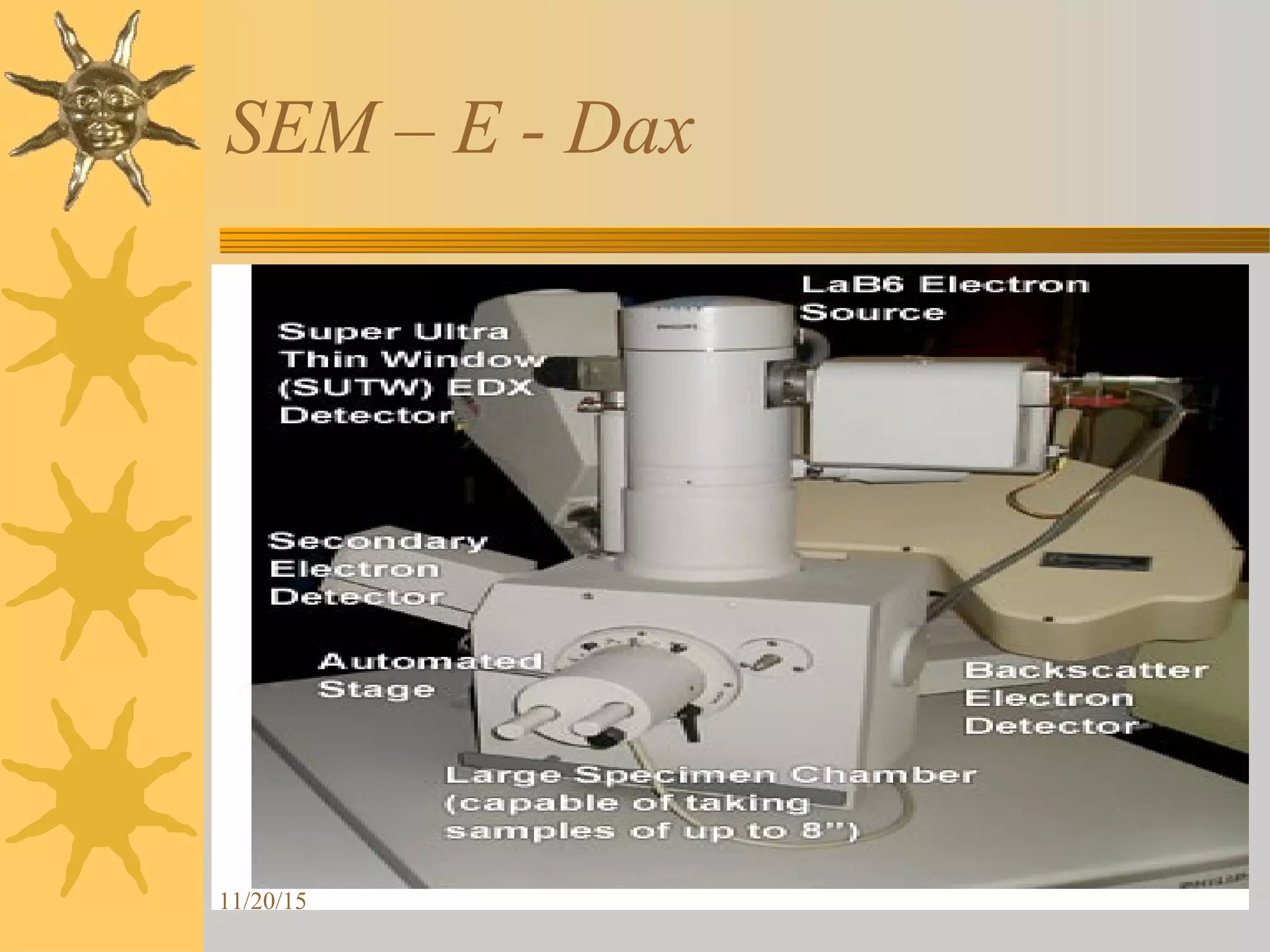 SEM – E - Dax

LaB6 Electron Source

Super Ultra Thin Window (SUTW) EDX Detector

Secondary Electron Detector

Automated Stage

Backscatter Electron Detector

Large Specimen Chamber (capable of taking samples of up to 8")

11/20/15