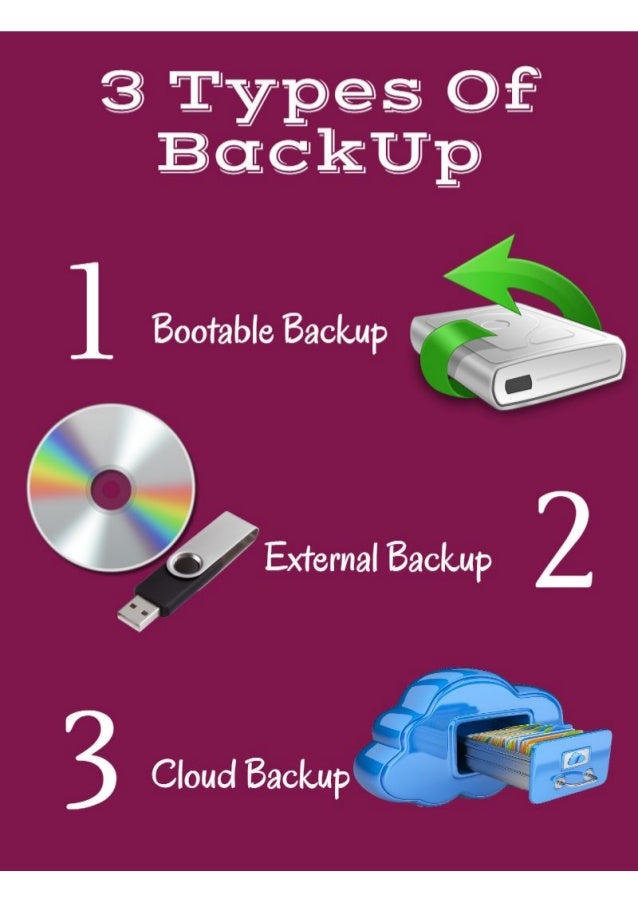 3 Types Of BackUp

1 Bootable Backup

External Backup 2

3 Cloud Backup