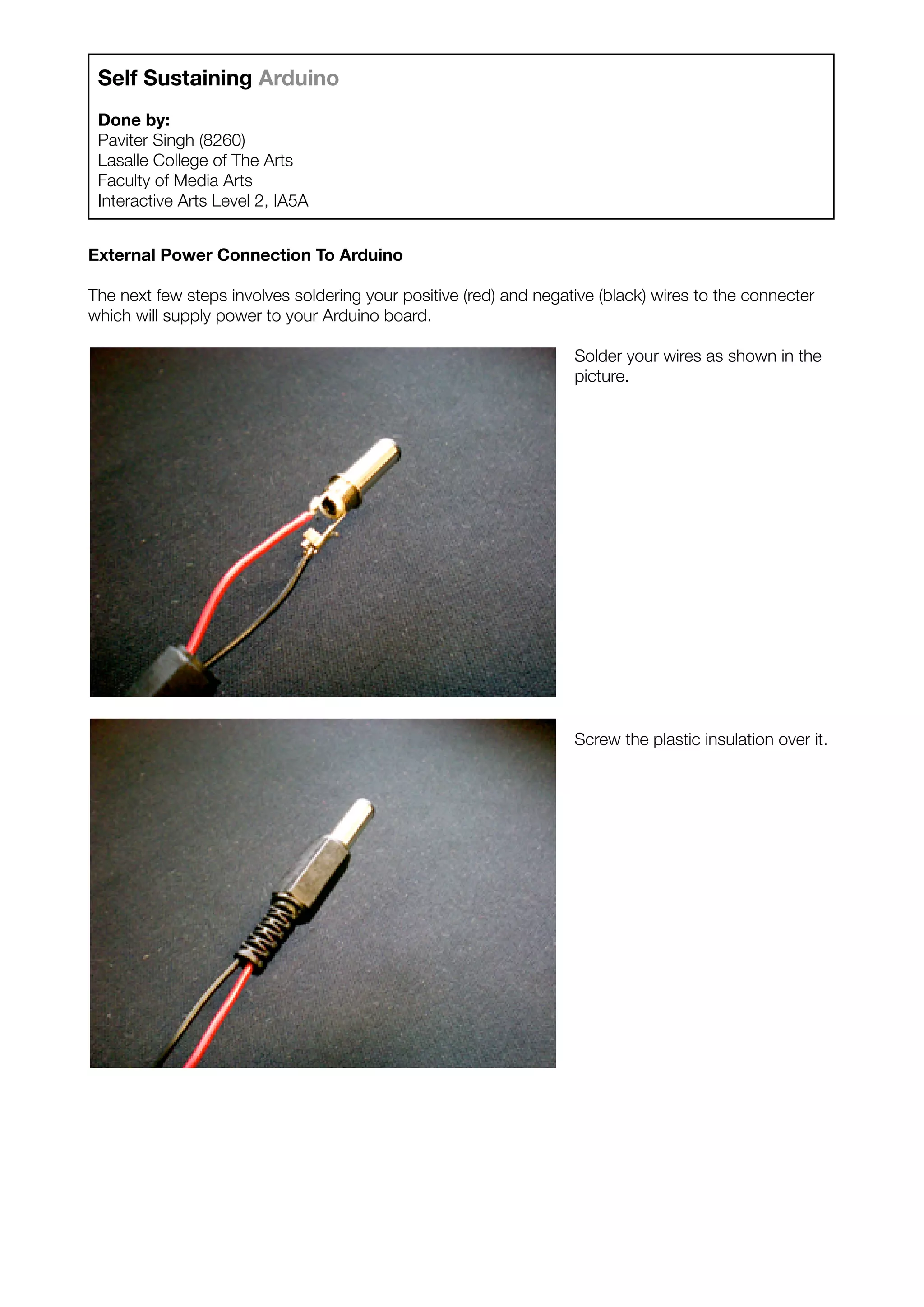 Self Sustaining Arduino

Done by:
Paviter Singh (8260)
Lasalle College of The Arts
Faculty of Media Arts
Interactive Arts Level 2, IA5A

External Power Connection To Arduino

The next few steps involves soldering your positive (red) and negative (black) wires to the connecter which will supply power to your Arduino board.

Solder your wires as shown in the picture.

Screw the plastic insulation over it.