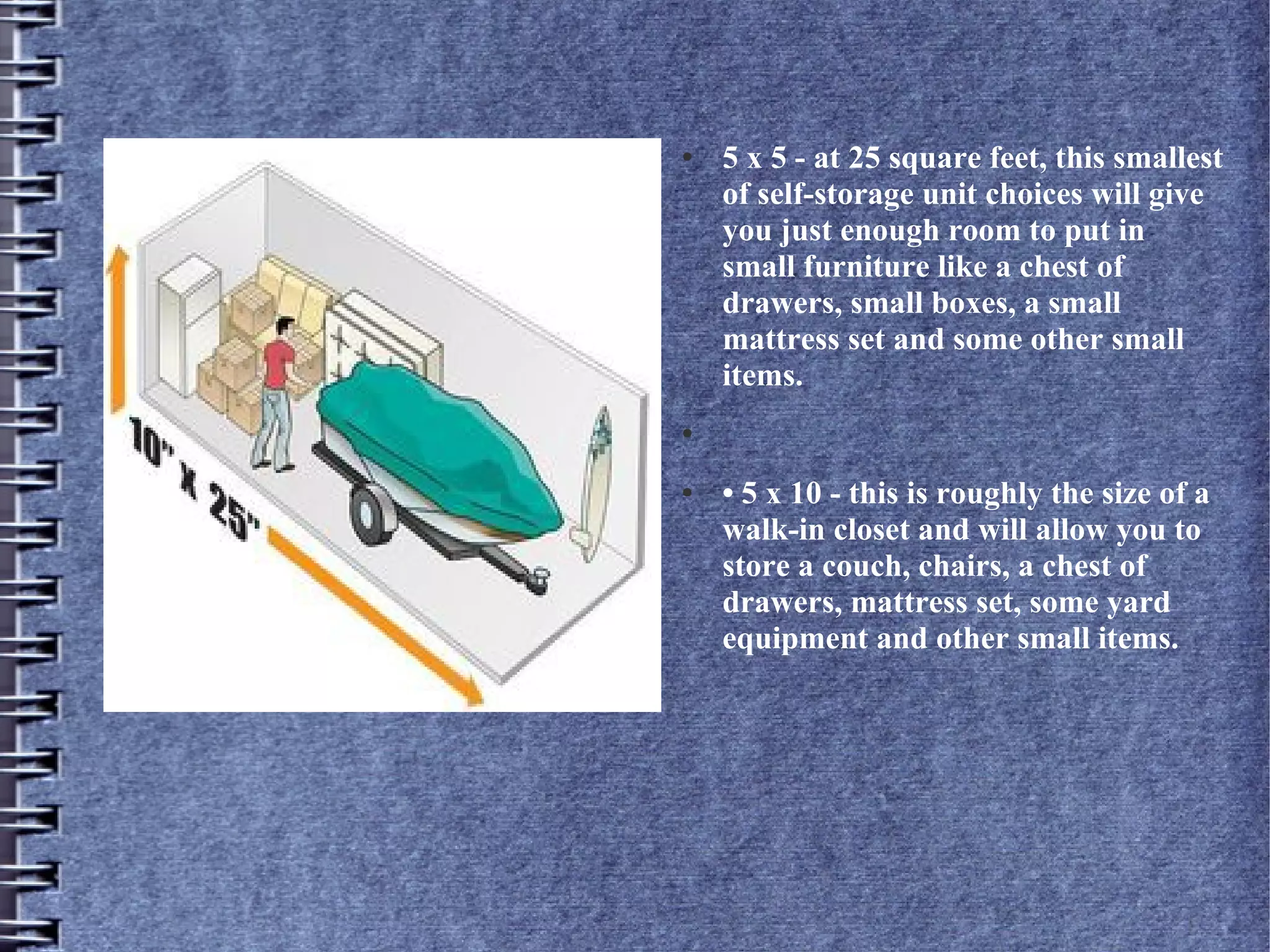 10" x 25"

• 5 x 5 - at 25 square feet, this smallest of self-storage unit choices will give you just enough room to put in small furniture like a chest of drawers, small boxes, a small mattress set and some other small items.

•

• • 5 x 10 - this is roughly the size of a walk-in closet and will allow you to store a couch, chairs, a chest of drawers, mattress set, some yard equipment and other small items.