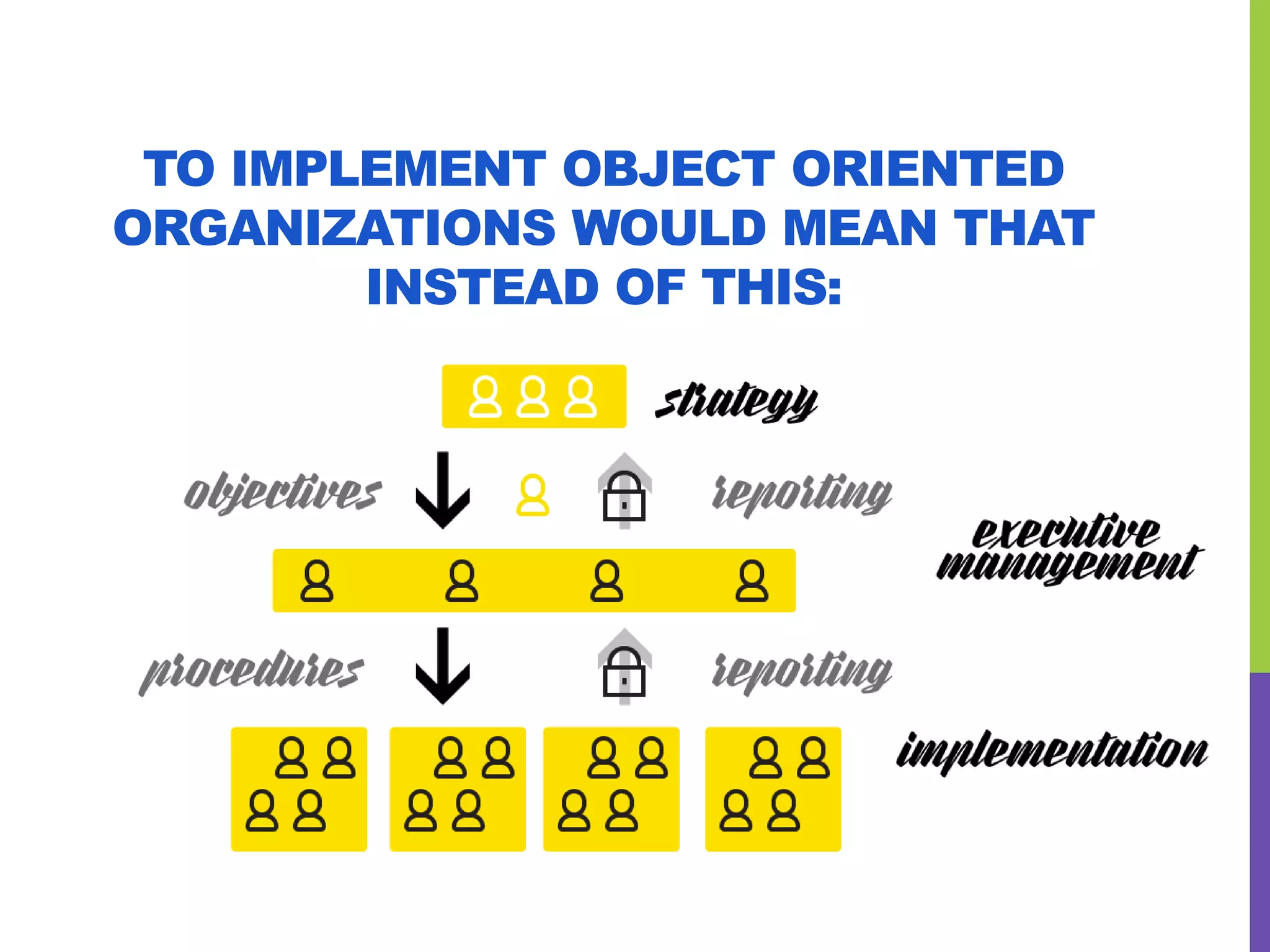 TO IMPLEMENT OBJECT ORIENTED ORGANIZATIONS WOULD MEAN THAT INSTEAD OF THIS:

strategy

objectives

reporting

executive management

procedures

reporting

implementation