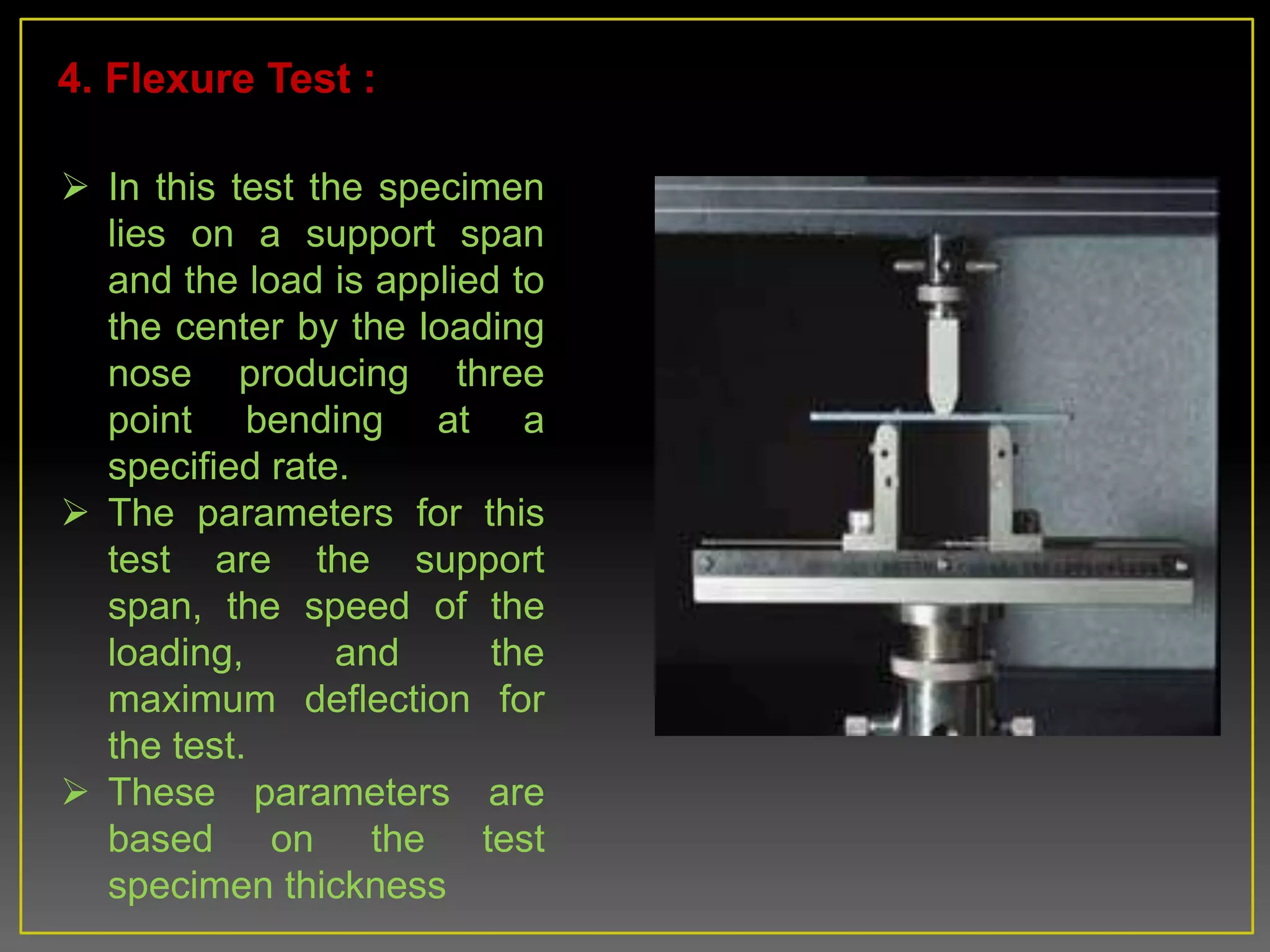 4. Flexure Test :

➢ In this test the specimen lies on a support span and the load is applied to the center by the loading nose producing three point bending at a specified rate.

➢ The parameters for this test are the support span, the speed of the loading, and the maximum deflection for the test.

➢ These parameters are based on the test specimen thickness