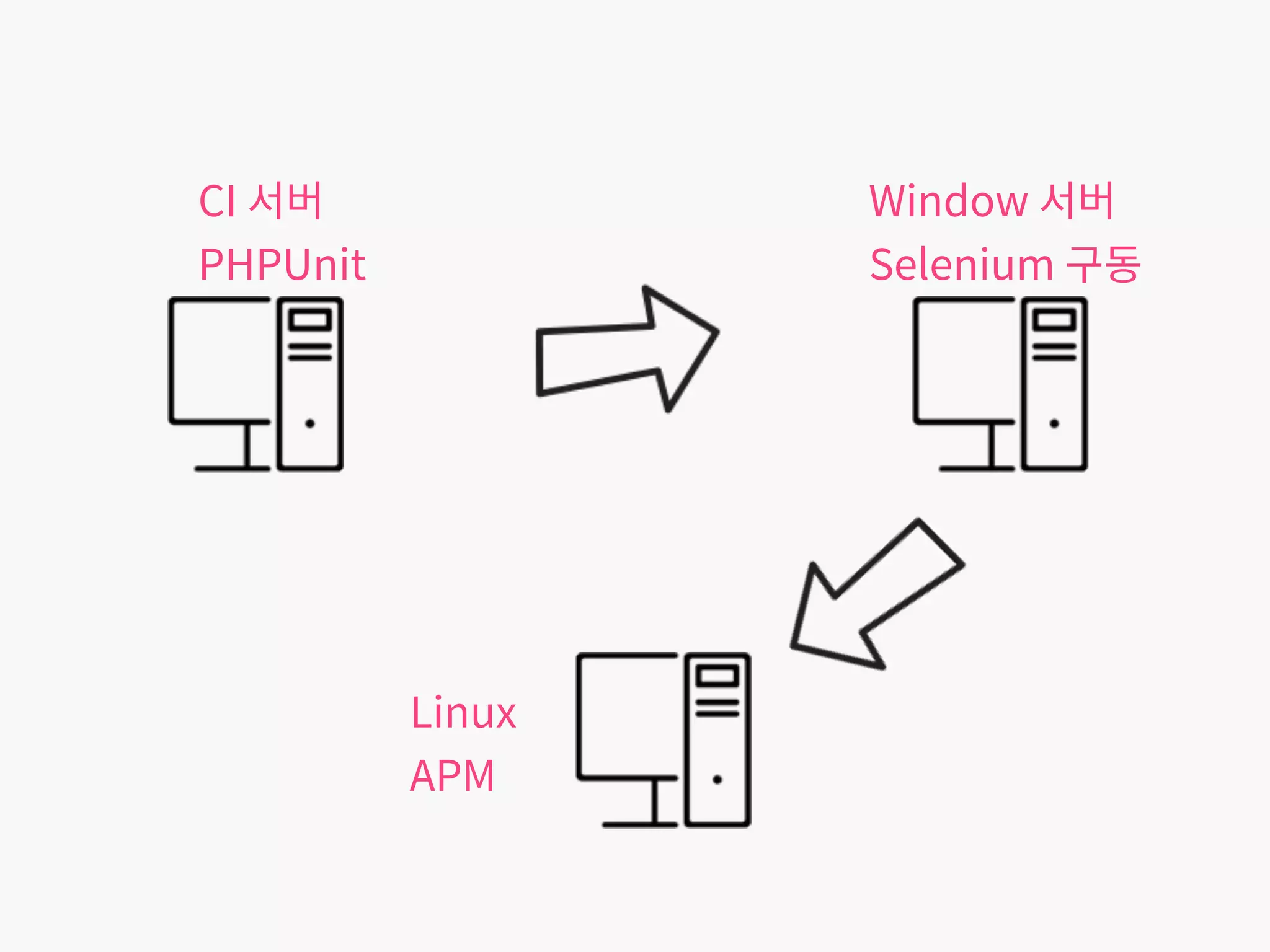 CI 서버
PHPUnit

Window 서버
Selenium 구동

Linux
APM