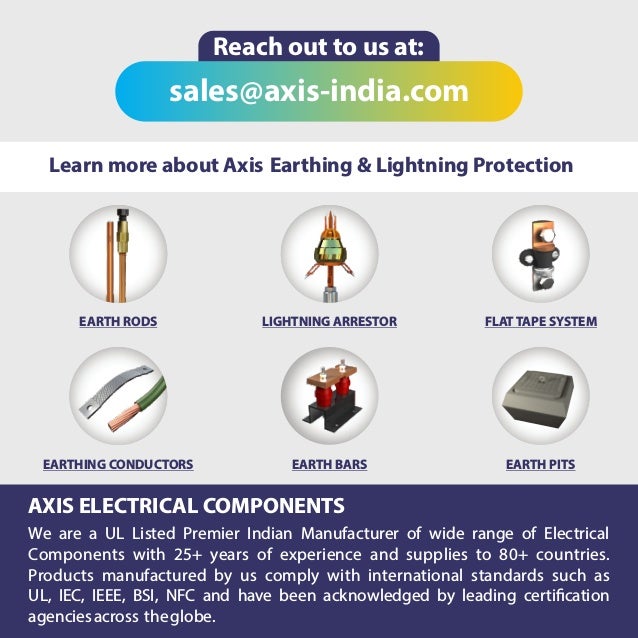 Reach out to us at:

sales@axis-india.com

Learn more about Axis Earthing & Lightning Protection

EARTH RODS

LIGHTNING ARRESTOR

FLAT TAPE SYSTEM

EARTHING CONDUCTORS

EARTH BARS

EARTH PITS

AXIS ELECTRICAL COMPONENTS

We are a UL Listed Premier Indian Manufacturer of wide range of Electrical Components with 25+ years of experience and supplies to 80+ countries. Products manufactured by us comply with international standards such as UL, IEC, IEEE, BSI, NFC and have been acknowledged by leading certification agencies across the globe.