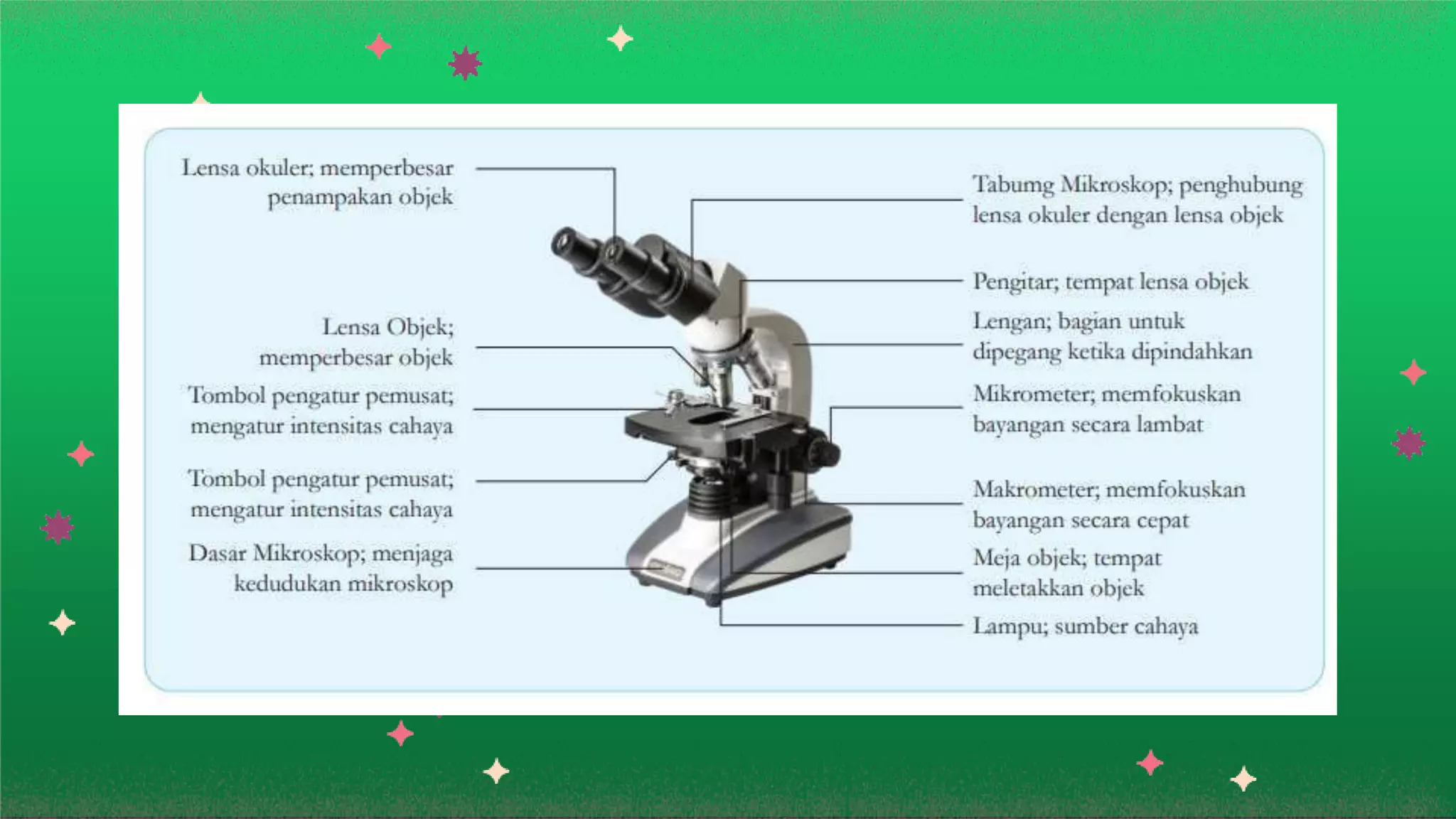 Lensa okuler; memperbesar penampakan objek

Lensa Objek; memperbesar objek

Tombol pengatur pemusat; mengatur intensitas cahaya

Tombol pengatur pemusat; mengatur intensitas cahaya

Dasar Mikroskop; menjaga kedudukan mikroskop

Tabumg Mikroskop; penghubung lensa okuler dengan lensa objek

Pengitar; tempat lensa objek

Lengan; bagian untuk dipegang ketika dipindahkan

Mikrometer; memfokuskan bayangan secara lambat

Makrometer; memfokuskan bayangan secara cepat

Meja objek; tempat meletakkan objek

Lampu; sumber cahaya