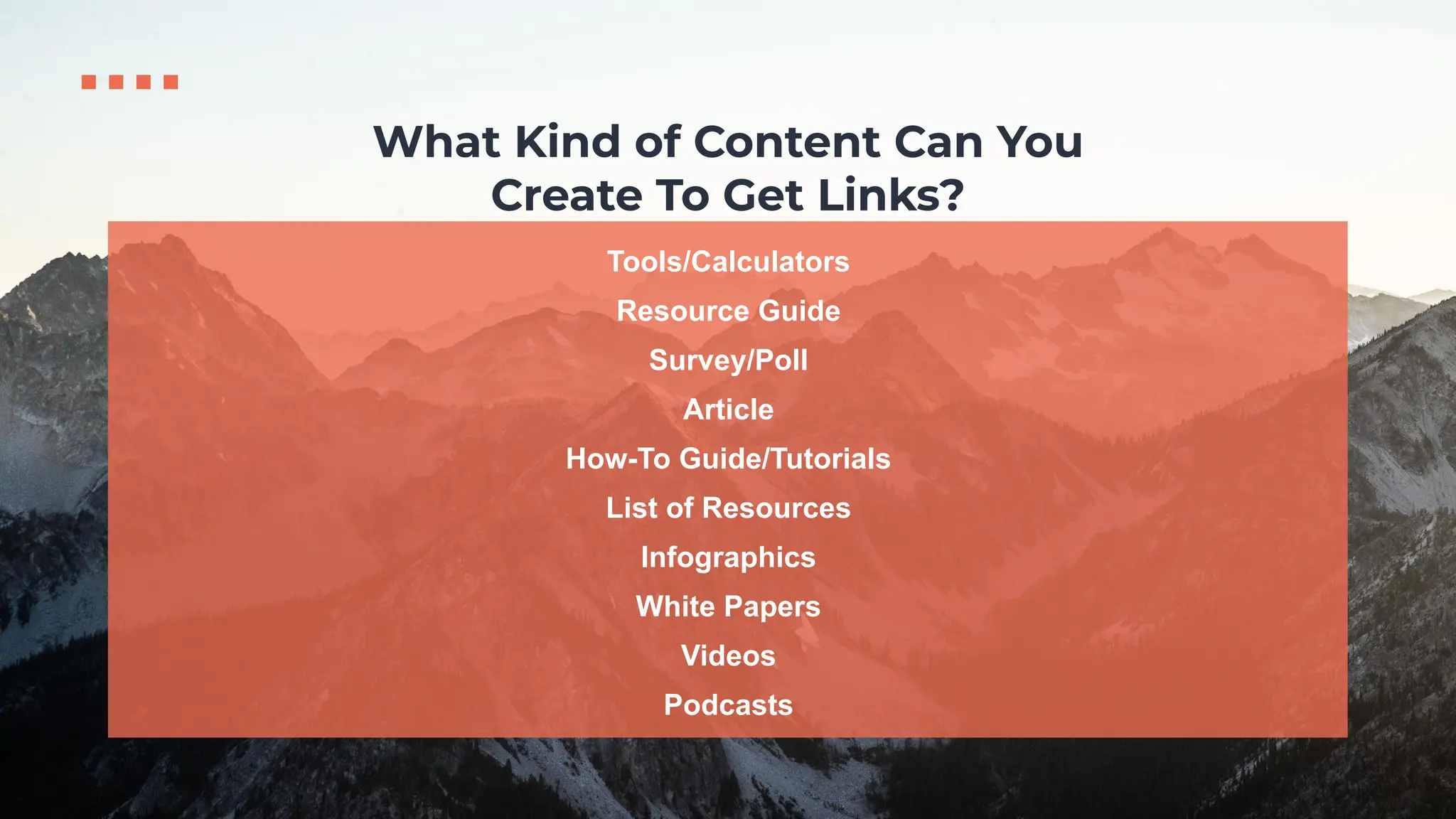 What Kind of Content Can You Create To Get Links?

Tools/Calculators
Resource Guide
Survey/Poll
Article
How-To Guide/Tutorials
List of Resources
Infographics
White Papers
Videos
Podcasts