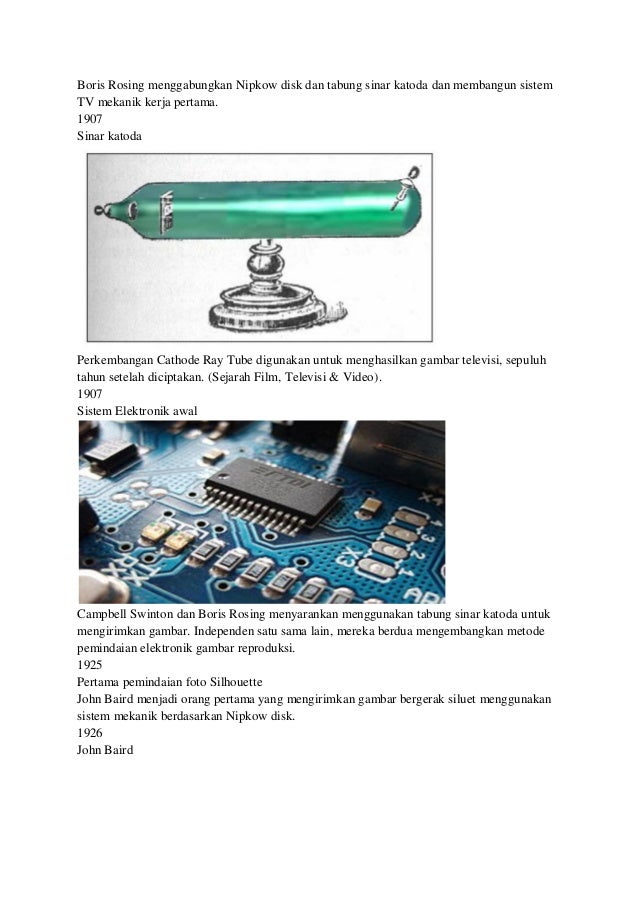 Boris Rosing menggabungkan Nipkow disk dan tabung sinar katoda dan membangun sistem TV mekanik kerja pertama.
1907
Sinar katoda

Perkembangan Cathode Ray Tube digunakan untuk menghasilkan gambar televisi, sepuluh tahun setelah diciptakan. (Sejarah Film, Televisi & Video).
1907
Sistem Elektronik awal

Campbell Swinton dan Boris Rosing menyarankan menggunakan tabung sinar katoda untuk mengirimkan gambar. Independen satu sama lain, mereka berdua mengembangkan metode pemindaian elektronik gambar reproduksi.
1925
Pertama pemindaian foto Silhouette
John Baird menjadi orang pertama yang mengirimkan gambar bergerak siluet menggunakan sistem mekanik berdasarkan Nipkow disk.
1926
John Baird