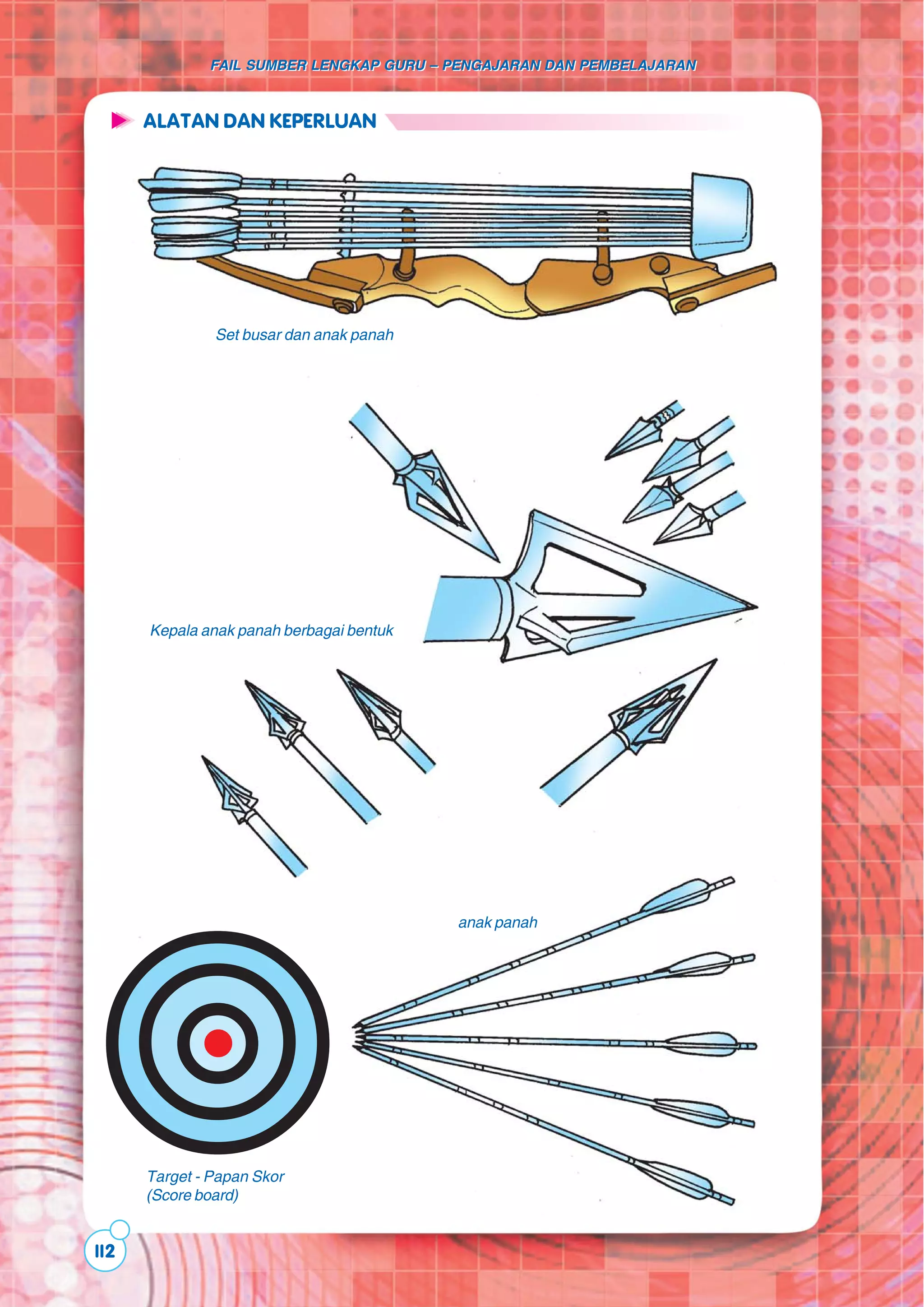 FAIL SUMBER LENGKAP GURU – PENGAJARAN DAN PEMBELAJARAN

ALATAN DAN KEPERLUAN

Set busar dan anak panah

Kepala anak panah berbagai bentuk

anak panah

Target - Papan Skor
(Score board)

112