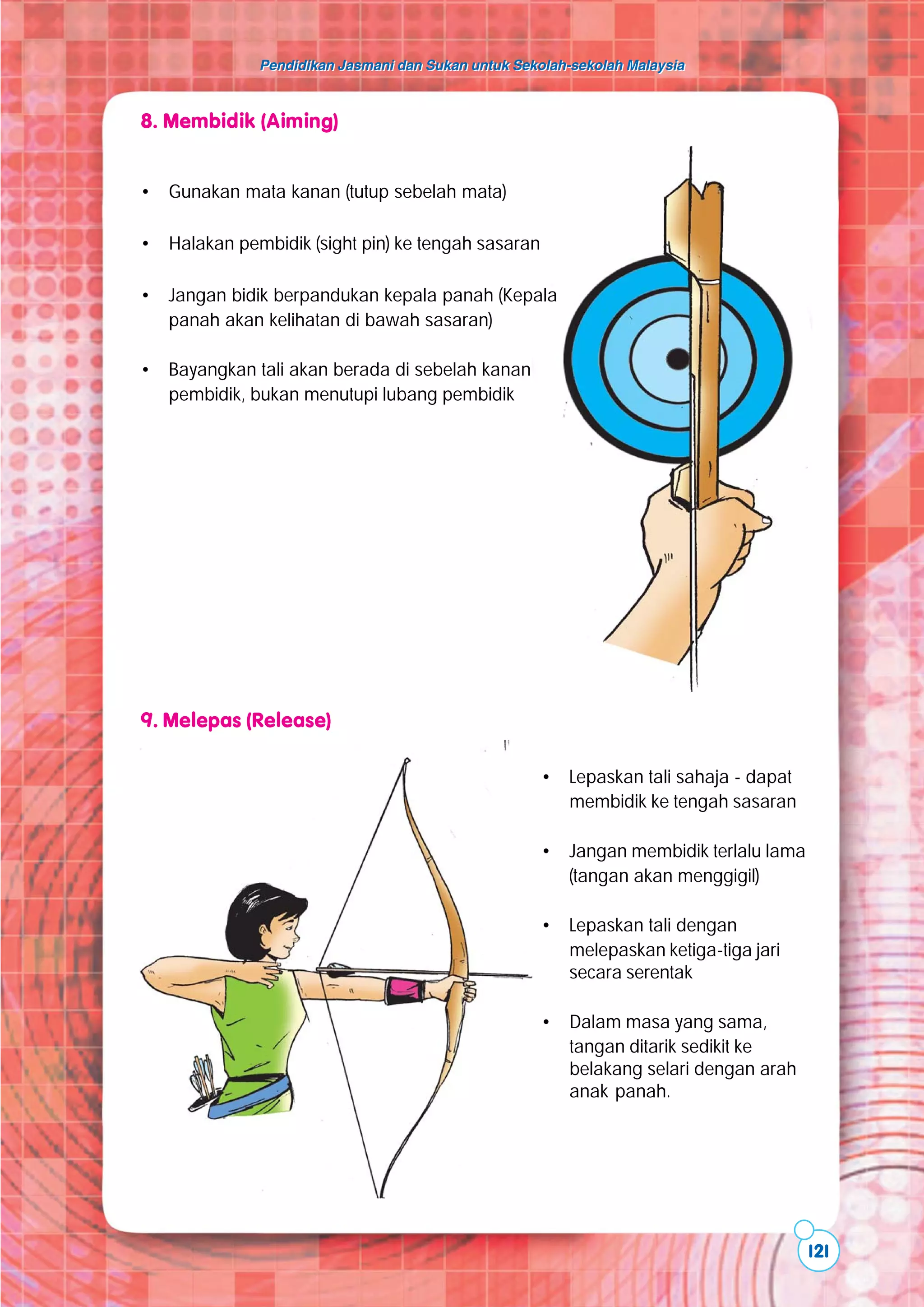 Pendidikan Jasmani dan Sukan untuk Sekolah-sekolah Malaysia

8. Membidik (Aiming)

• Gunakan mata kanan (tutup sebelah mata)

• Halakan pembidik (sight pin) ke tengah sasaran

• Jangan bidik berpandukan kepala panah (Kepala panah akan kelihatan di bawah sasaran)

• Bayangkan tali akan berada di sebelah kanan pembidik, bukan menutupi lubang pembidik

9. Melepas (Release)

• Lepaskan tali sahaja - dapat membidik ke tengah sasaran

• Jangan membidik terlalu lama (tangan akan menggigil)

• Lepaskan tali dengan melepaskan ketiga-tiga jari secara serentak

• Dalam masa yang sama, tangan ditarik sedikit ke belakang selari dengan arah anak panah.

121