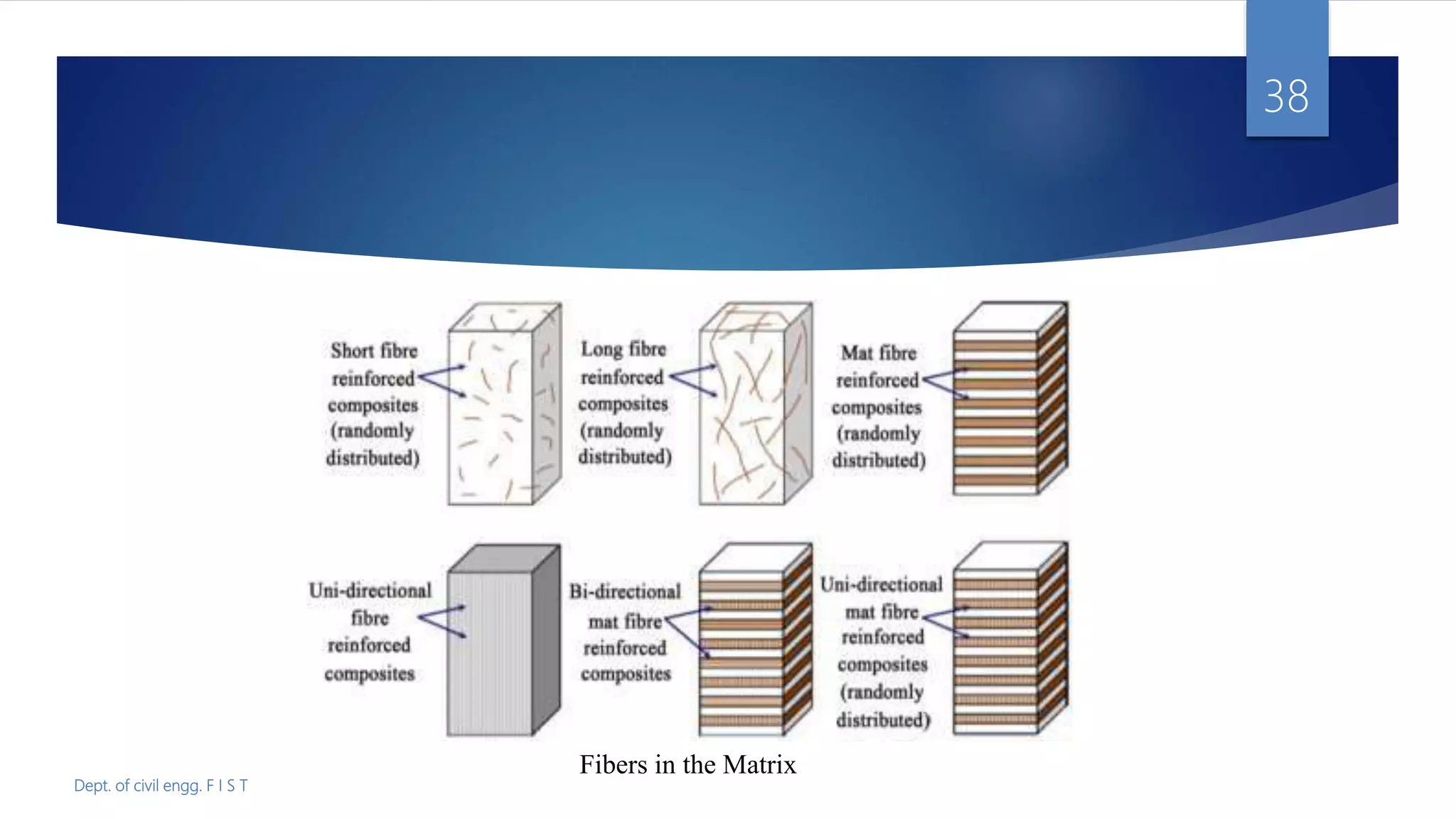 38

Short fibre reinforced composites (randomly distributed)

Long fibre reinforced composites (randomly distributed)

Mat fibre reinforced composites (randomly distributed)

Uni-directional fibre reinforced composites

Bi-directional mat fibre reinforced composites

Uni-directional mat fibre reinforced composites (randomly distributed)

Fibers in the Matrix

Dept. of civil engg. F I S T