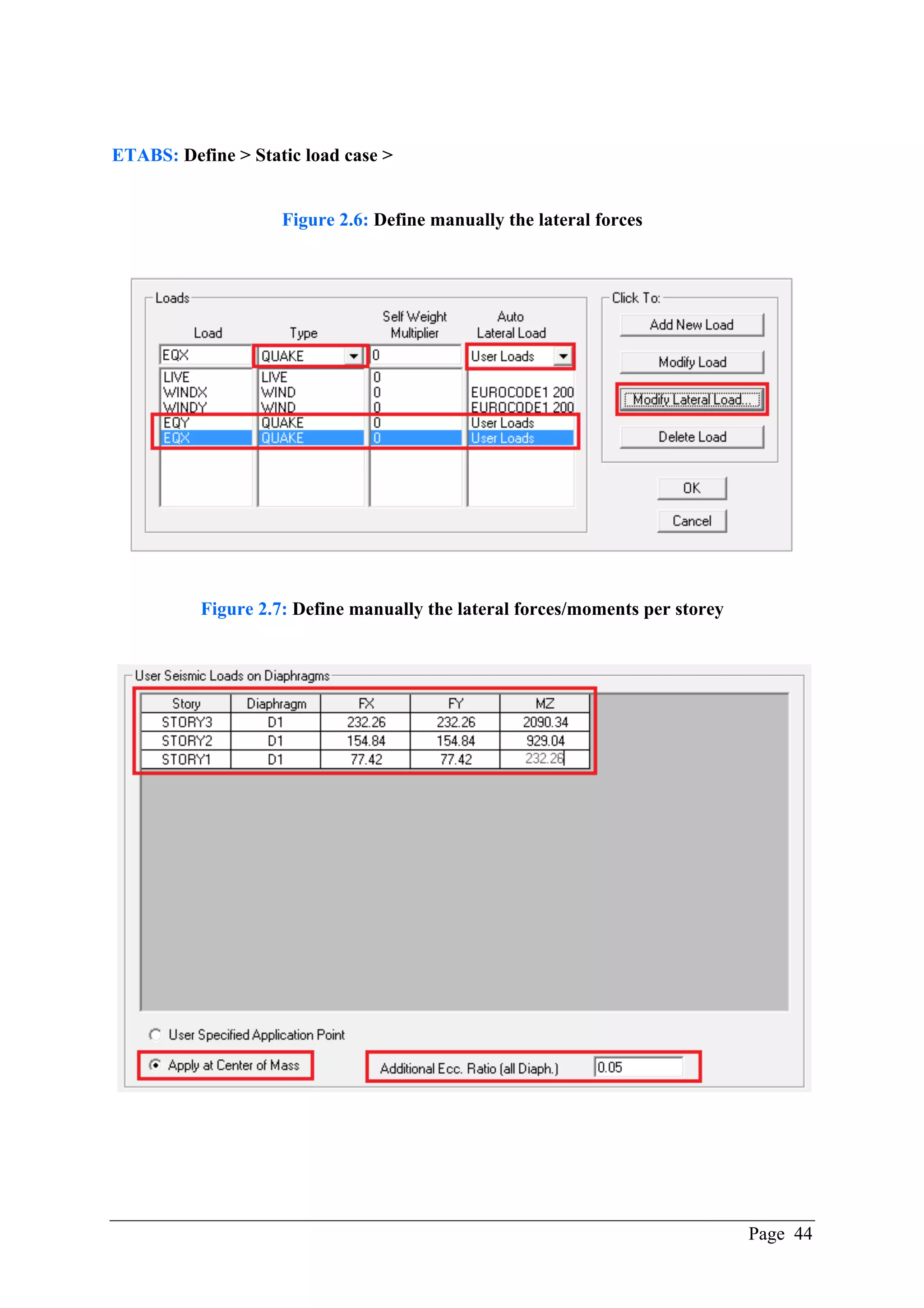 ETABS: Define > Static load case >

Figure 2.6: Define manually the lateral forces

Loads

| Load | Type | Self Weight Multiplier | Auto Lateral Load |
|---|---|---|---|
| EQX | QUAKE | 0 | User Loads |
| LIVE | LIVE | 0 | |
| WINDX | WIND | 0 | EUROCODE1 200 |
| WINDY | WIND | 0 | EUROCODE1 200 |
| EQY | QUAKE | 0 | User Loads |
| EQX | QUAKE | 0 | User Loads |

Click To:
Add New Load
Modify Load
Modify Lateral Load...
Delete Load
OK
Cancel

Figure 2.7: Define manually the lateral forces/moments per storey

User Seismic Loads on Diaphragms

| Story | Diaphragm | FX | FY | MZ |
|---|---|---|---|---|
| STORY3 | D1 | 232.26 | 232.26 | 2090.34 |
| STORY2 | D1 | 154.84 | 154.84 | 929.04 |
| STORY1 | D1 | 77.42 | 77.42 | 232.26 |

User Specified Application Point
Apply at Center of Mass
Additional Ecc. Ratio (all Diaph.) 0.05

Page 44