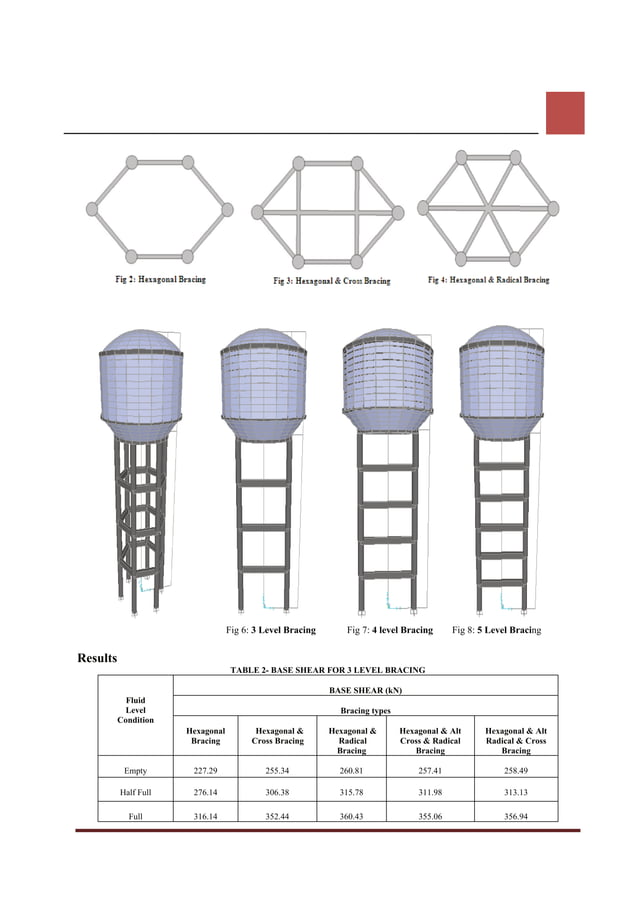 Fig 2: Hexagonal Bracing

Fig 3: Hexagonal & Cross Bracing

Fig 4: Hexagonal & Radical Bracing

Fig 6: 3 Level Bracing

Fig 7: 4 level Bracing

Fig 8: 5 Level Bracing

Results

TABLE 2- BASE SHEAR FOR 3 LEVEL BRACING

| Fluid Level Condition | BASE SHEAR (kN) | | | | |
|---|---|---|---|---|---|
| | Bracing types | | | | |
| | Hexagonal Bracing | Hexagonal & Cross Bracing | Hexagonal & Radical Bracing | Hexagonal & Alt Cross & Radical Bracing | Hexagonal & Alt Radical & Cross Bracing |
| Empty | 227.29 | 255.34 | 260.81 | 257.41 | 258.49 |
| Half Full | 276.14 | 306.38 | 315.78 | 311.98 | 313.13 |
| Full | 316.14 | 352.44 | 360.43 | 355.06 | 356.94 |