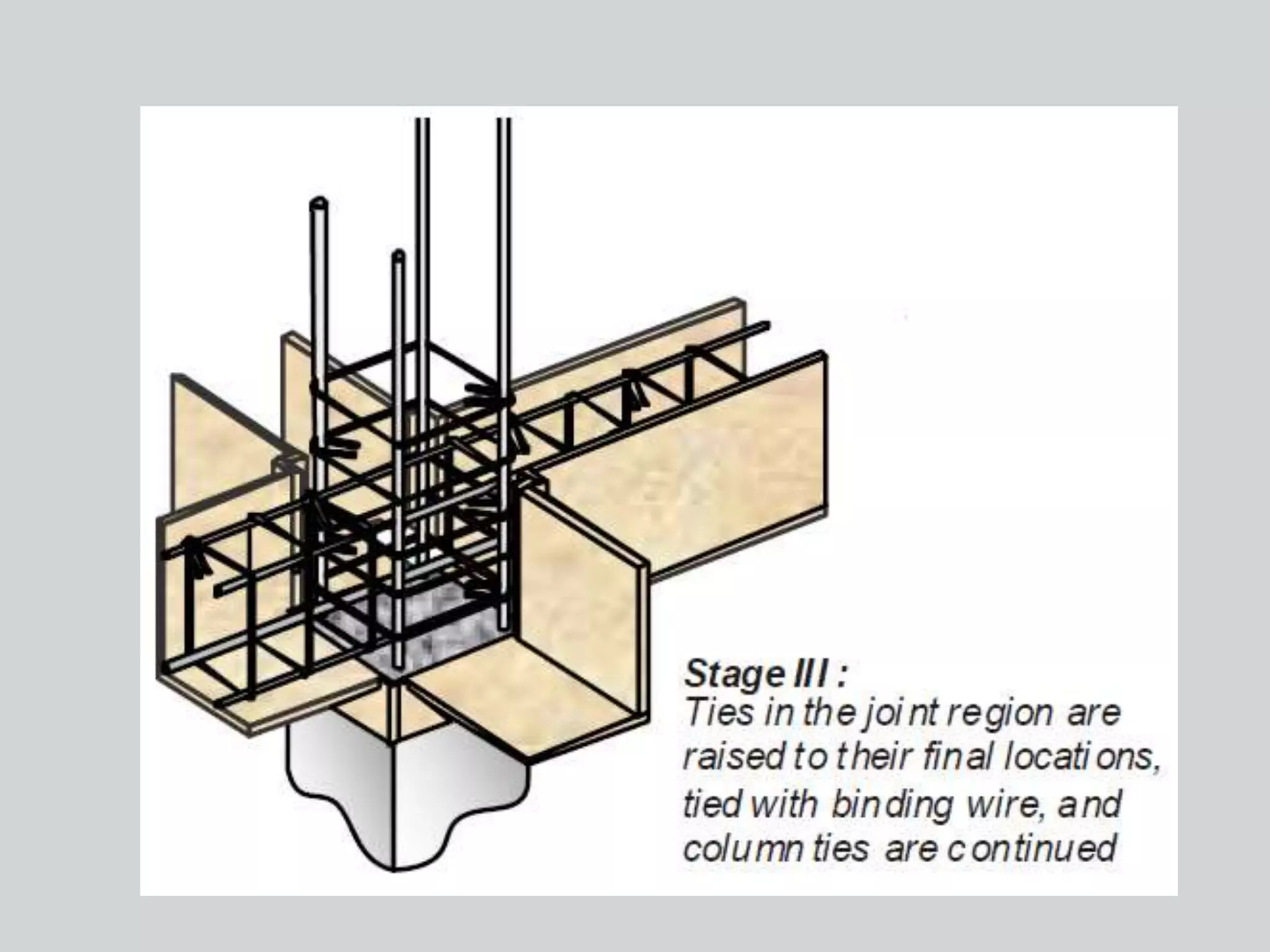 Stage III :
Ties in the joint region are raised to their final locations, tied with binding wire, and column ties are continued