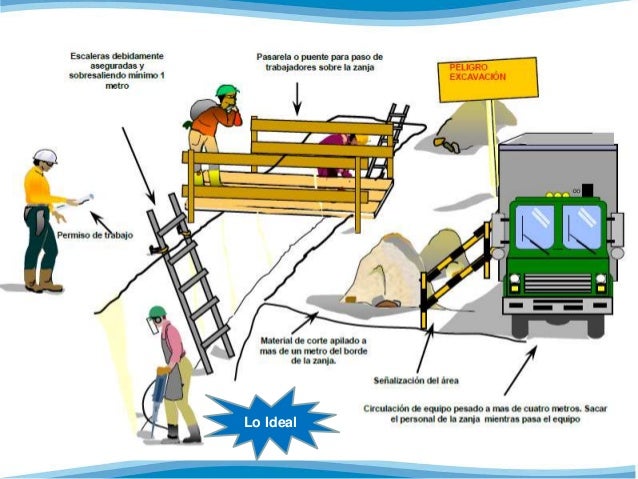 Escaleras debidamente aseguradas y sobresaliendo mínimo 1 metro

Pasarela o puente para paso de trabajadores sobre la zanja

PELIGRO EXCAVACIÓN

Permiso de trabajo

Material de corte apilado a mas de un metro del borde de la zanja.

Señalización del área

Circulación de equipo pesado a mas de cuatro metros. Sacar el personal de la zanja mientras pasa el equipo

Lo Ideal