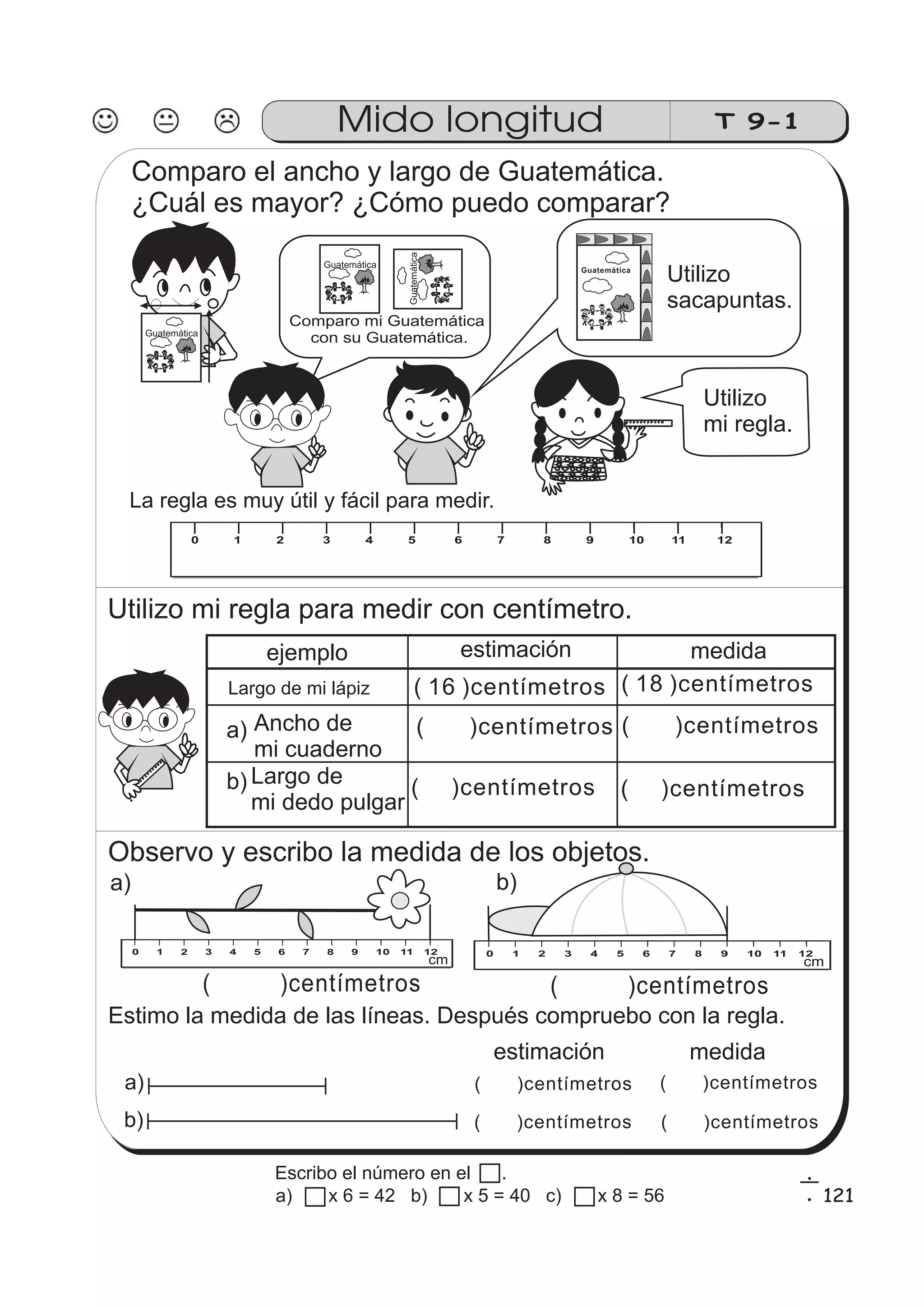 Mido longitud T 9-1

Comparo el ancho y largo de Guatemática. ¿Cuál es mayor? ¿Cómo puedo comparar?

Guatemática

Guatemática Guatemática
Comparo mi Guatemática con su Guatemática.

Guatemática
Utilizo sacapuntas.

Utilizo mi regla.

La regla es muy útil y fácil para medir.

0 1 2 3 4 5 6 7 8 9 10 11 12

Utilizo mi regla para medir con centímetro.

| ejemplo | estimación | medida |
|---|---|---|
| Largo de mi lápiz | ( 16 )centímetros | ( 18 )centímetros |
| a) Ancho de mi cuaderno | ( )centímetros | ( )centímetros |
| b) Largo de mi dedo pulgar | ( )centímetros | ( )centímetros |

Observo y escribo la medida de los objetos.
a)
0 1 2 3 4 5 6 7 8 9 10 11 12 cm
( )centímetros

b)
0 1 2 3 4 5 6 7 8 9 10 11 12 cm
( )centímetros

Estimo la medida de las líneas. Después compruebo con la regla.

estimación medida
a) ( )centímetros ( )centímetros
b) ( )centímetros ( )centímetros

Escribo el número en el □.
a) □x 6 = 42 b) □x 5 = 40 c) □x 8 = 56

121