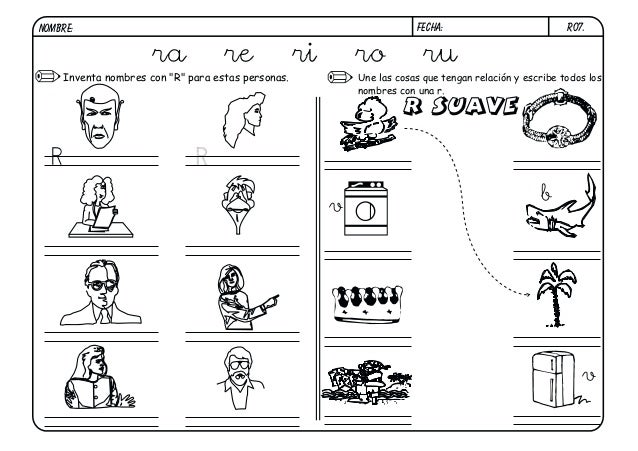 NOMBRE:

FECHA:

R07.

ra re ri ro ru

Inventa nombres con "R" para estas personas.

R

R

Une las cosas que tengan relación y escribe todos los nombres con una r.

R SUAVE

v

b

v