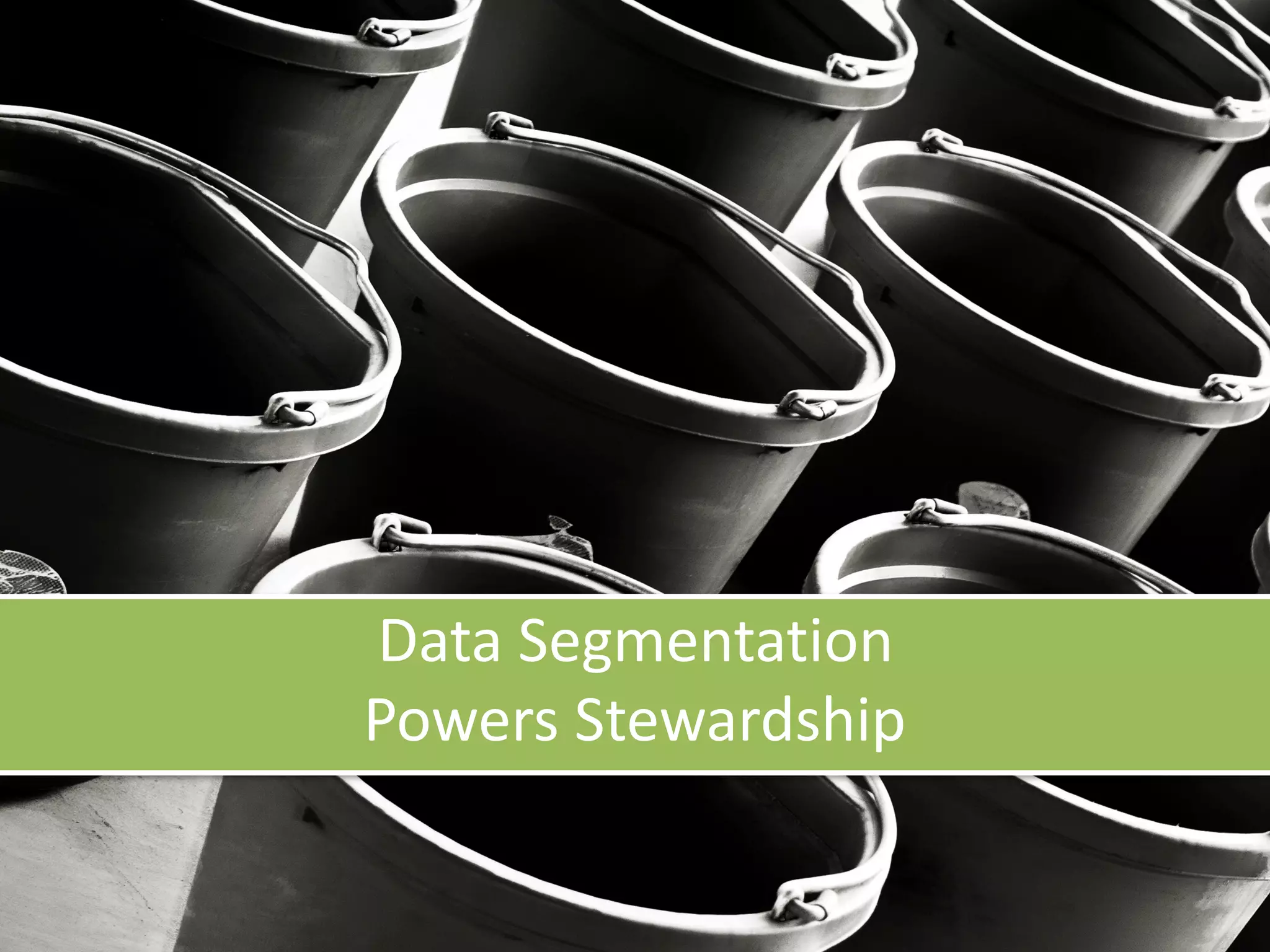 Data Segmentation
Powers Stewardship