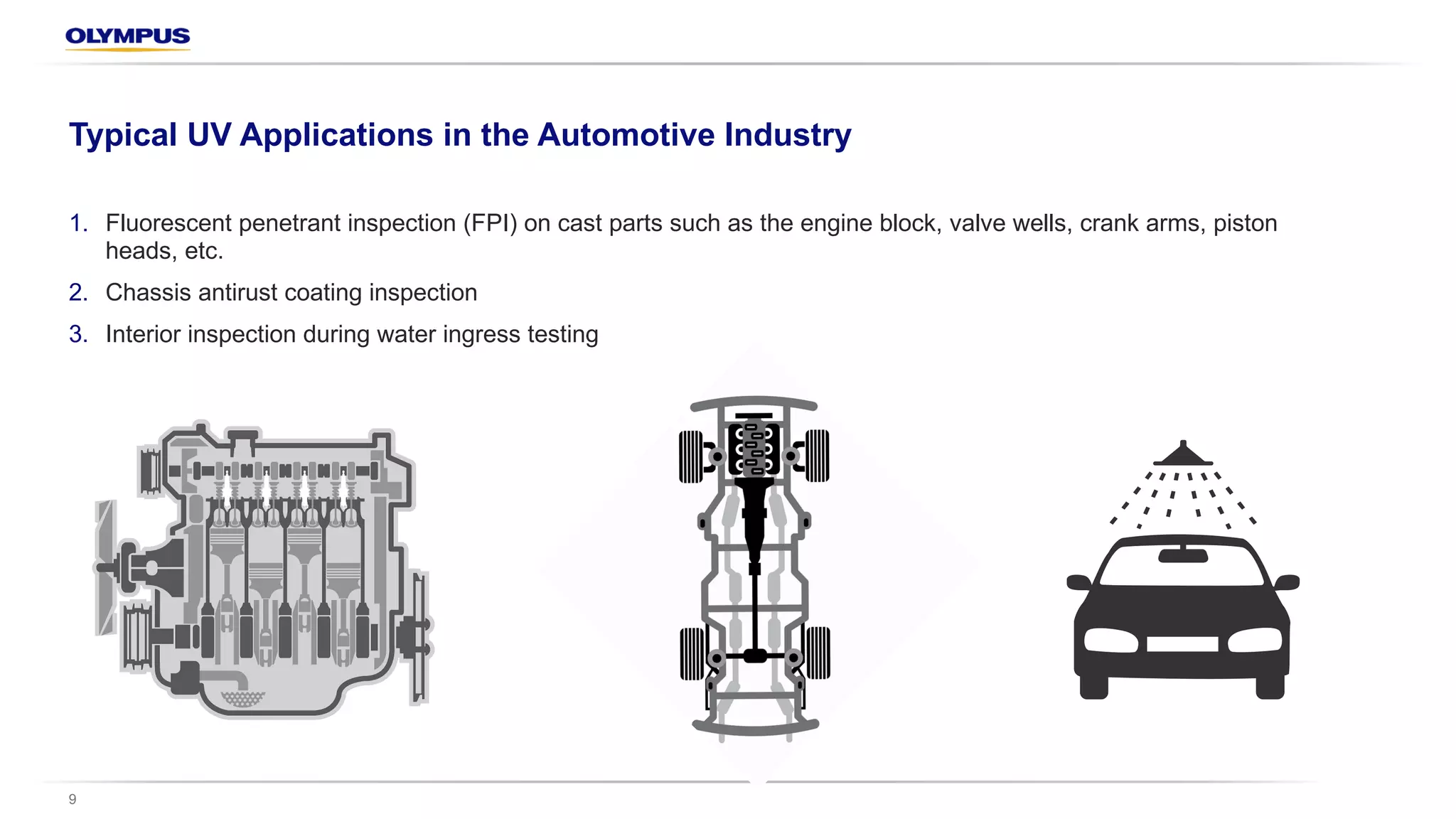 OLYMPUS

Typical UV Applications in the Automotive Industry

1. Fluorescent penetrant inspection (FPI) on cast parts such as the engine block, valve wells, crank arms, piston heads, etc.
2. Chassis antirust coating inspection
3. Interior inspection during water ingress testing

9