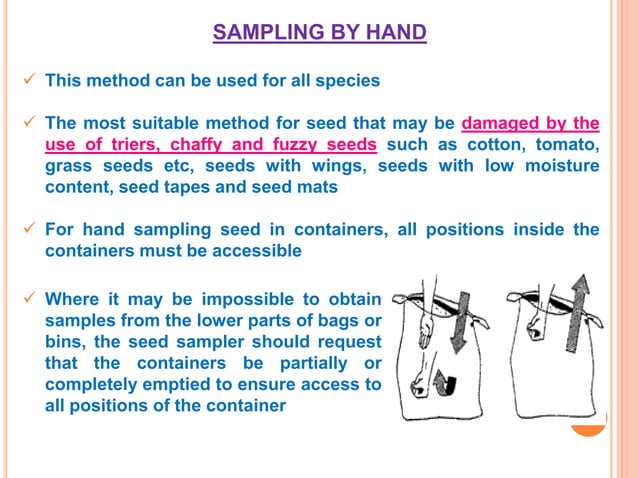 SAMPLING BY HAND

✓ This method can be used for all species

✓ The most suitable method for seed that may be damaged by the use of triers, chaffy and fuzzy seeds such as cotton, tomato, grass seeds etc, seeds with wings, seeds with low moisture content, seed tapes and seed mats

✓ For hand sampling seed in containers, all positions inside the containers must be accessible

✓ Where it may be impossible to obtain samples from the lower parts of bags or bins, the seed sampler should request that the containers be partially or completely emptied to ensure access to all positions of the container