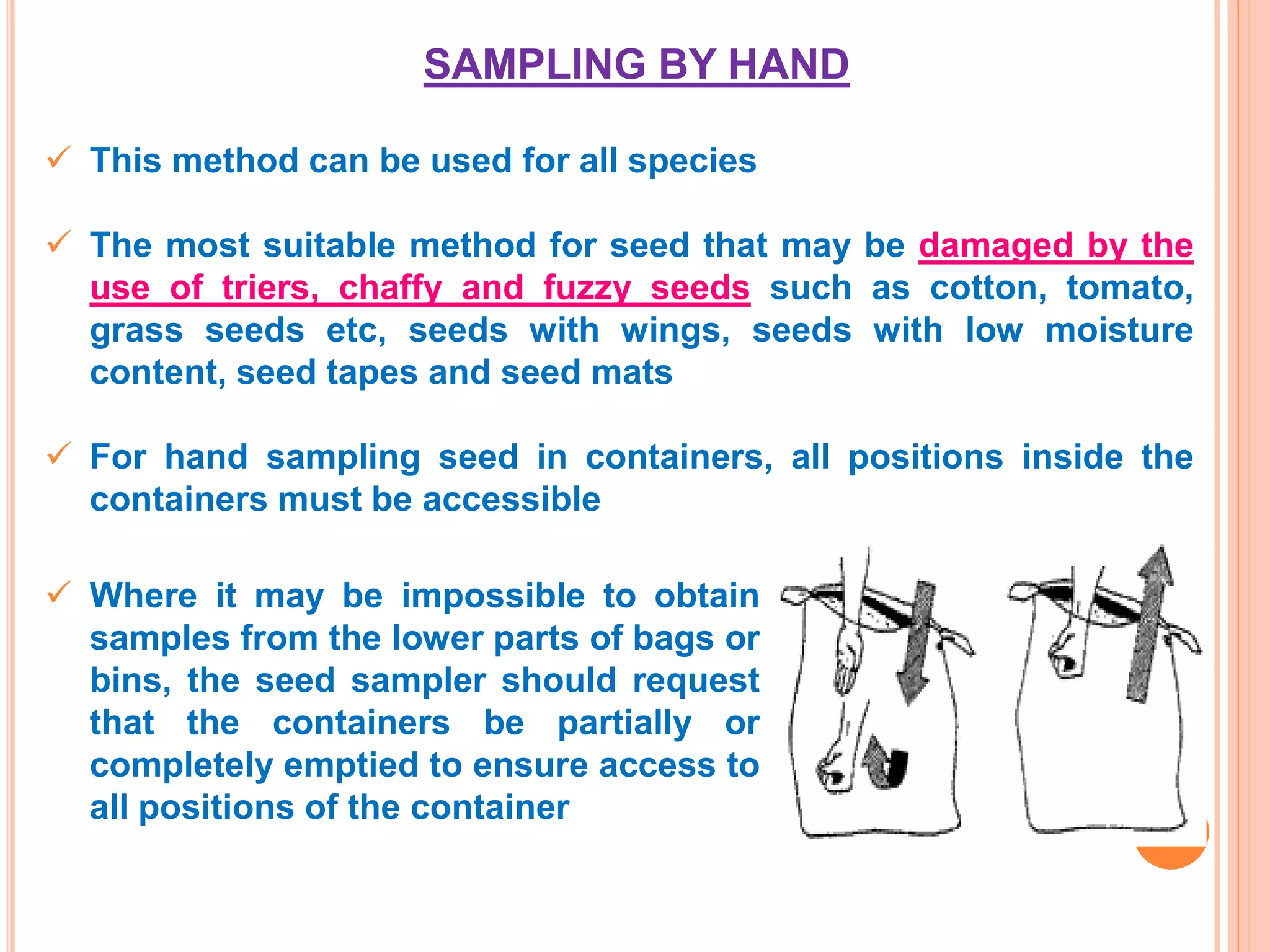 SAMPLING BY HAND

✓ This method can be used for all species

✓ The most suitable method for seed that may be damaged by the use of triers, chaffy and fuzzy seeds such as cotton, tomato, grass seeds etc, seeds with wings, seeds with low moisture content, seed tapes and seed mats

✓ For hand sampling seed in containers, all positions inside the containers must be accessible

✓ Where it may be impossible to obtain samples from the lower parts of bags or bins, the seed sampler should request that the containers be partially or completely emptied to ensure access to all positions of the container