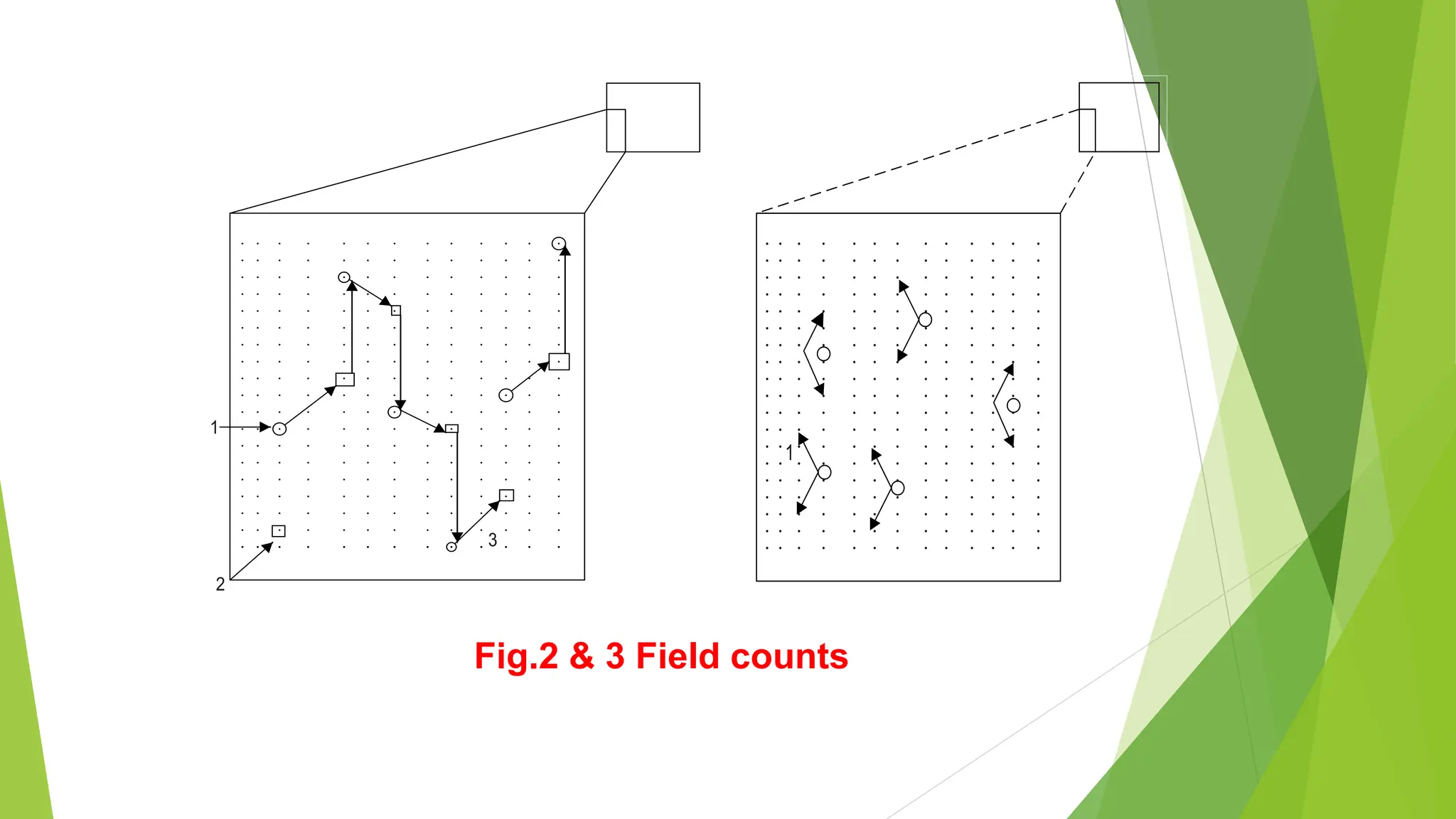 1

2

3

1

Fig.2 & 3 Field counts