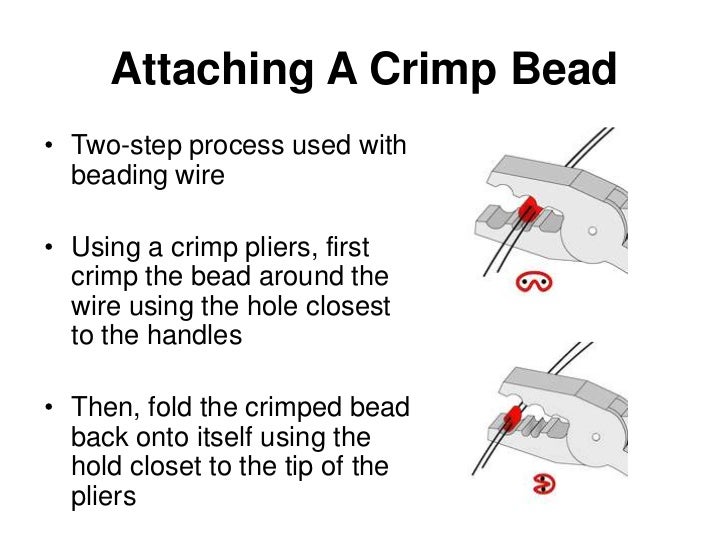 Attaching A Crimp Bead

• Two-step process used with beading wire

• Using a crimp pliers, first crimp the bead around the wire using the hole closest to the handles

• Then, fold the crimped bead back onto itself using the hold closet to the tip of the pliers