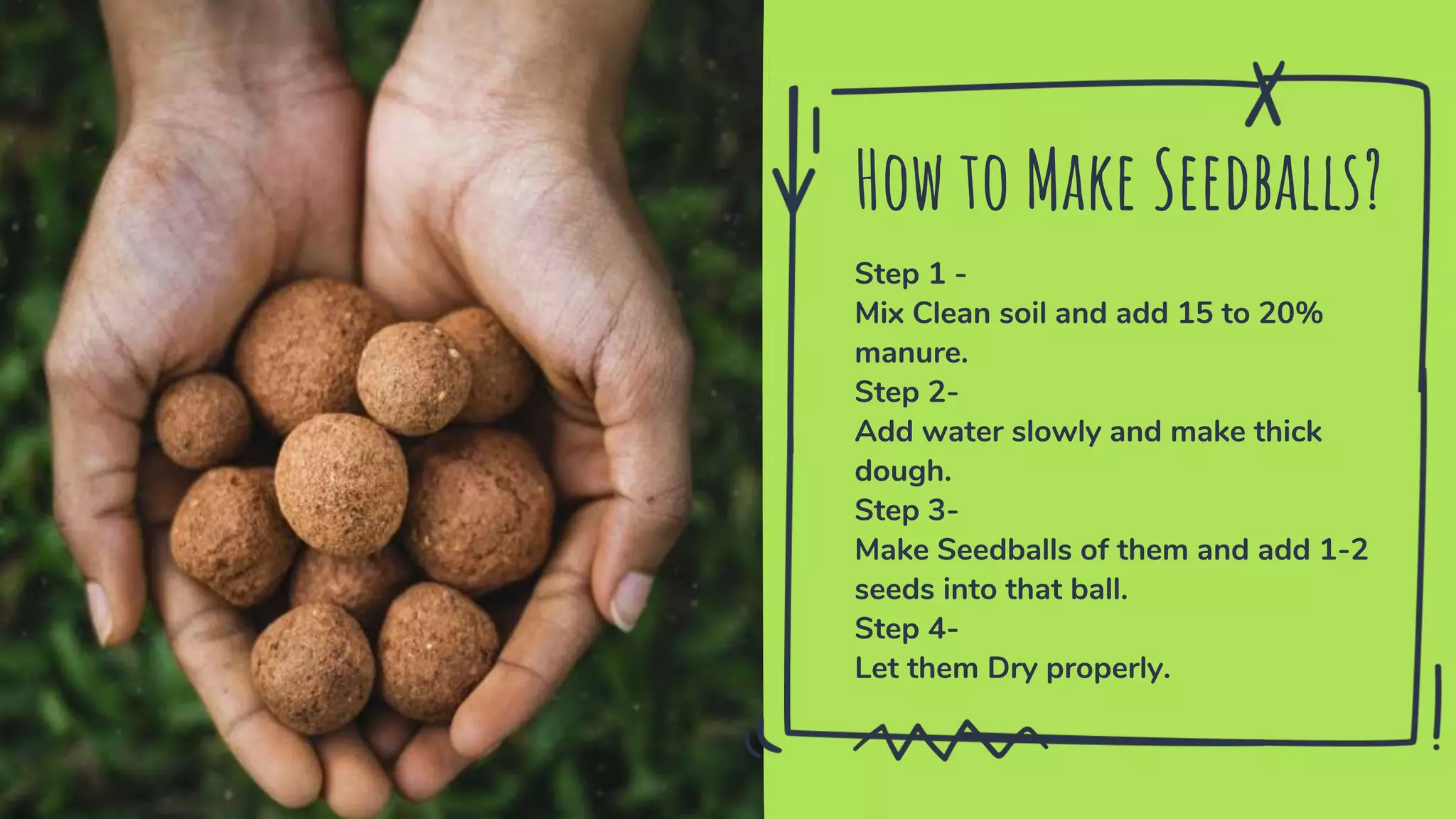 How to Make Seedballs?

Step 1 -
Mix Clean soil and add 15 to 20% manure.
Step 2-
Add water slowly and make thick dough.
Step 3-
Make Seedballs of them and add 1-2 seeds into that ball.
Step 4-
Let them Dry properly.